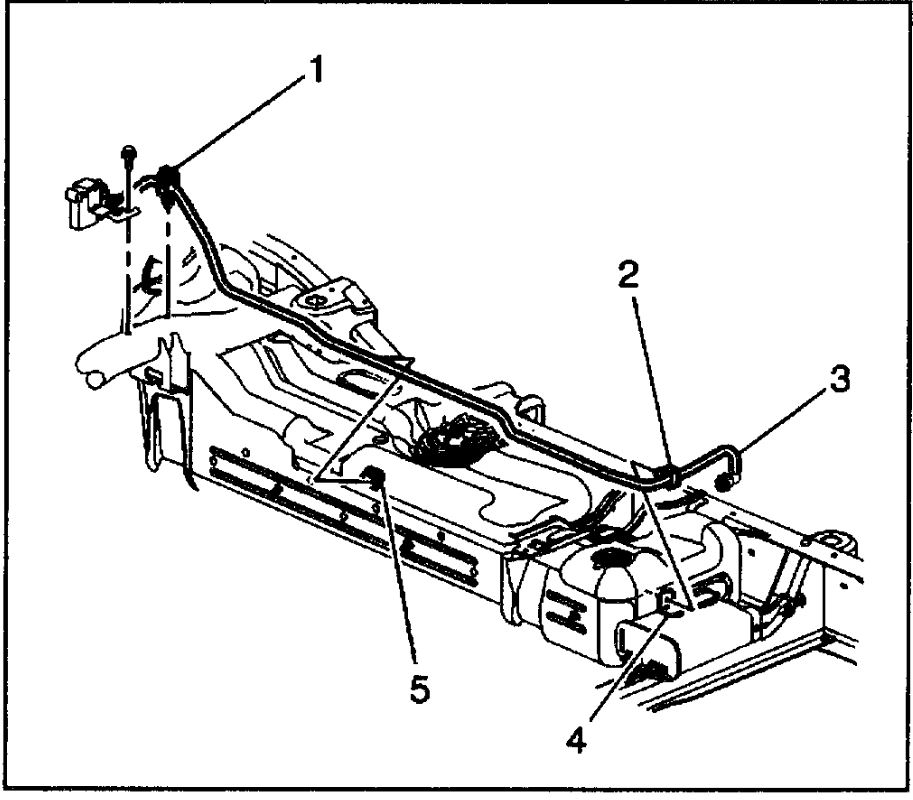 1
2
3
5
4