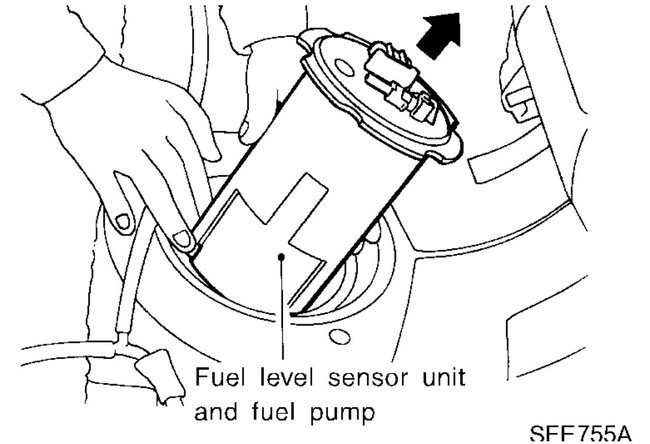 Fuel level sensor unit and fuel pump

SFE755A