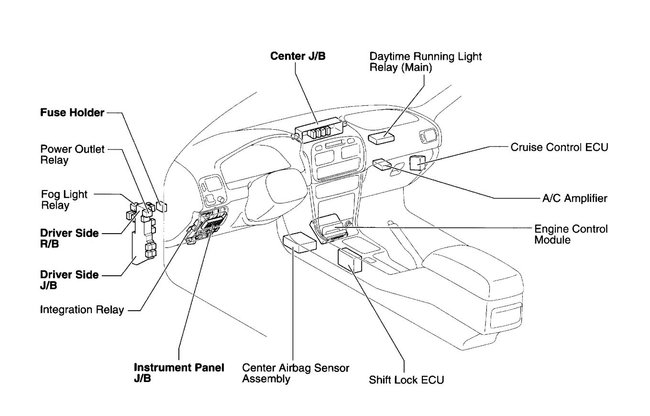 Center J/B

Daytime Running Light Relay (Main)

Fuse Holder

Power Outlet Relay

Fog Light Relay

Driver Side R/B

Driver Side J/B

Integration Relay

Cruise Control ECU

A/C Amplifier

Engine Control Module

Instrument Panel J/B

Center Airbag Sensor Assembly

Shift Lock ECU