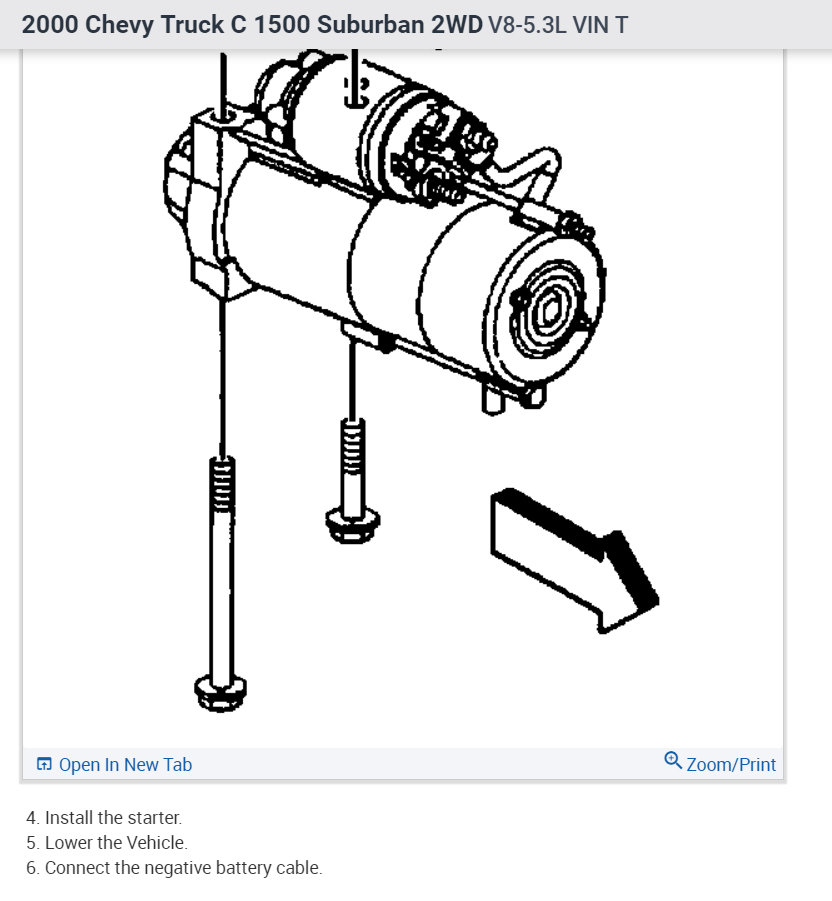 2000 Chevy Truck C 1500 Suburban 2WD V8-5.3L VIN T

Open In New Tab

Zoom/Print

4. Install the starter.
5. Lower the Vehicle.
6. Connect the negative battery cable.