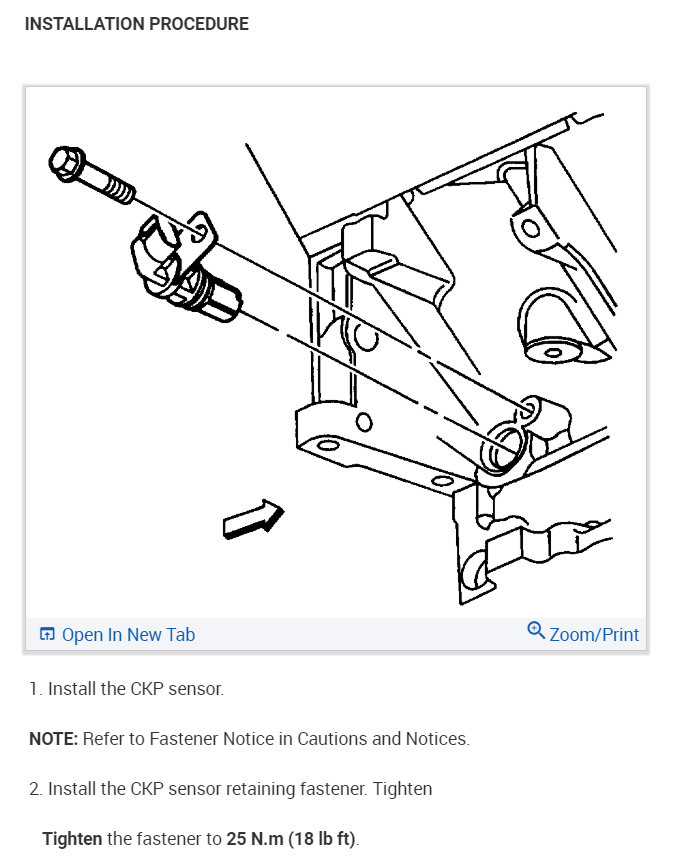 INSTALLATION PROCEDURE

Open In New Tab

Zoom/Print

1. Install the CKP sensor.

NOTE: Refer to Fastener Notice in Cautions and Notices.

2. Install the CKP sensor retaining fastener. Tighten

Tighten the fastener to 25 N.m (18 lb ft).