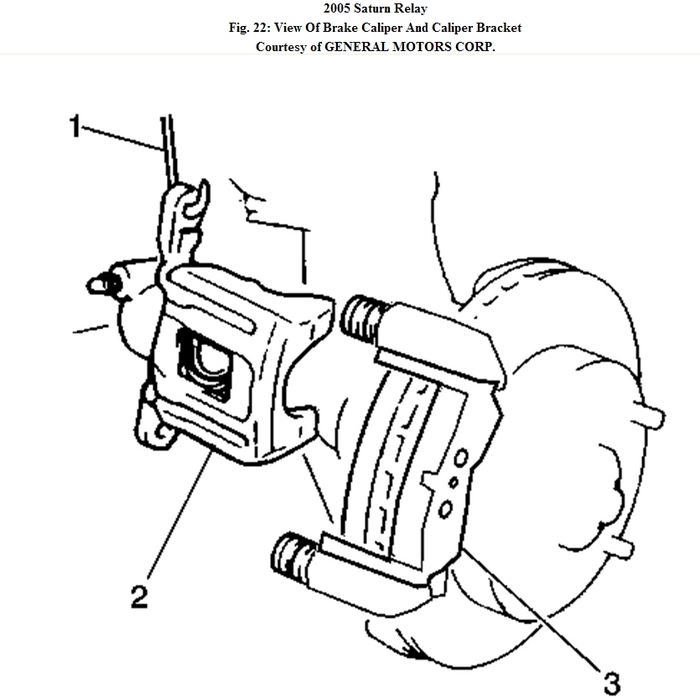 2005 Saturn Relay
Fig. 22: View Of Brake Caliper And Caliper Bracket
Courtesy of GENERAL MOTORS CORP.

1

2

3