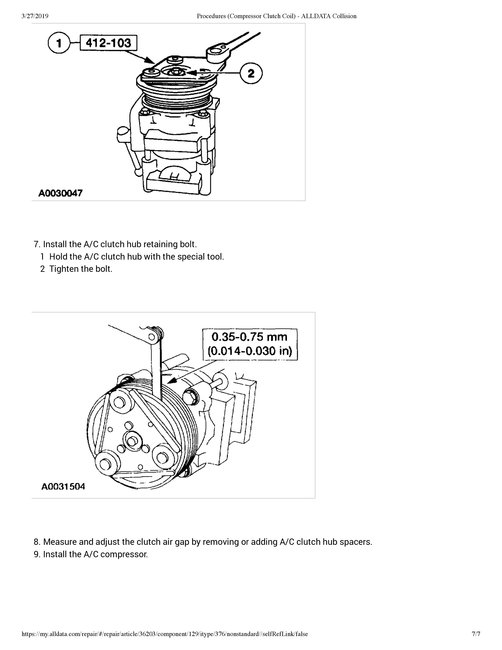 3/27/2019

Procedures (Compressor Clutch Coil) - ALLDATA Collision

1 412-103

2

A0030047

7. Install the A/C clutch hub retaining bolt.

1 Hold the A/C clutch hub with the special tool.

2 Tighten the bolt.

0.35-0.75 mm (0.014-0.030 in)

A0031504

8. Measure and adjust the clutch air gap by removing or adding A/C clutch hub spacers.

9. Install the A/C compressor.

https://my.alldata.com/repair/#/repair/article/36203/component/129/itype/376/nonstandard//selfRefLink/false

7/7