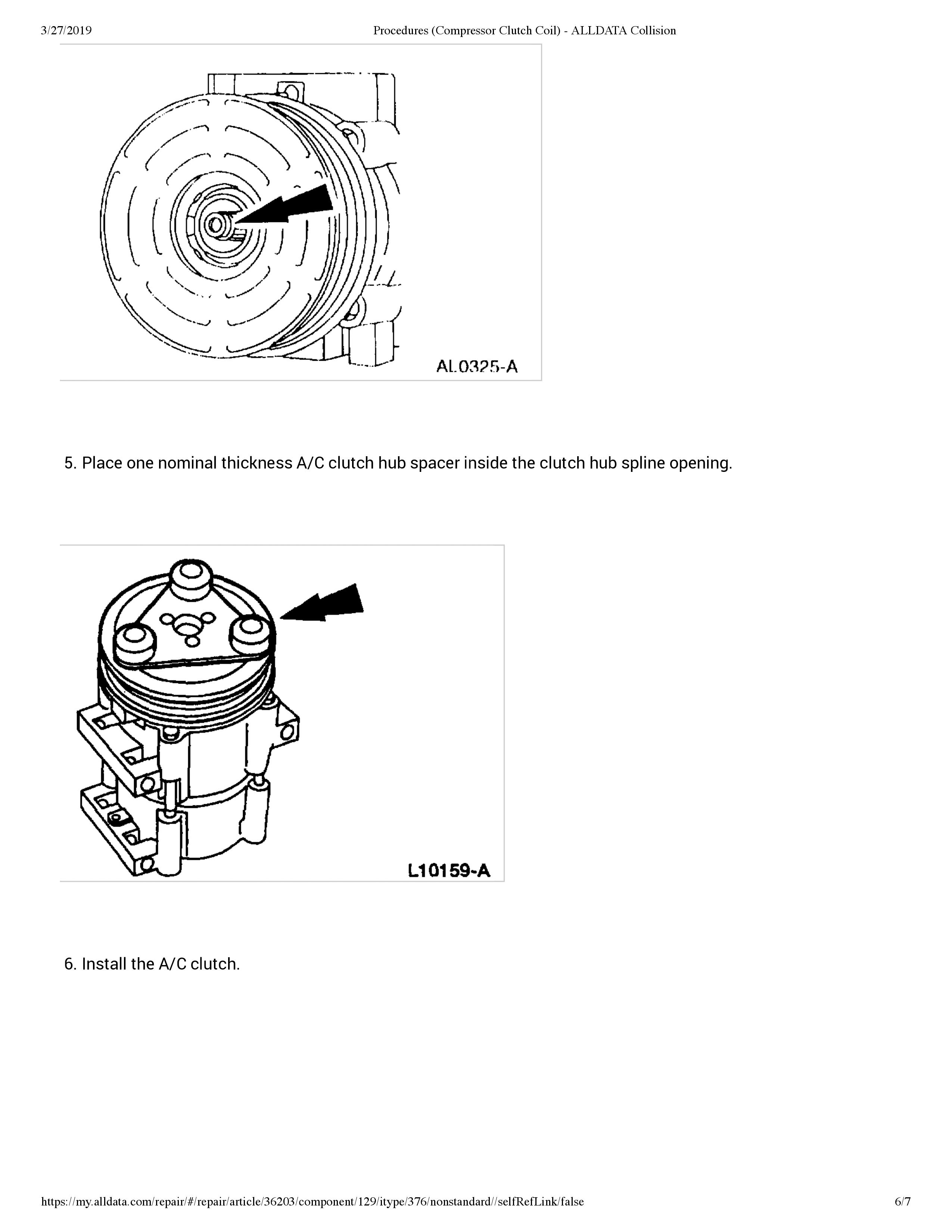 3/27/2019 Procedures (Compressor Clutch Coil) - ALLDATA Collision

AL0325-A

5. Place one nominal thickness A/C clutch hub spacer inside the clutch hub spline opening.

L10159-A

6. Install the A/C clutch.

https://my.alldata.com/repair/#/repair/article/36203/component/129/itype/376/nonstandard//selfRefLink/false 6/7