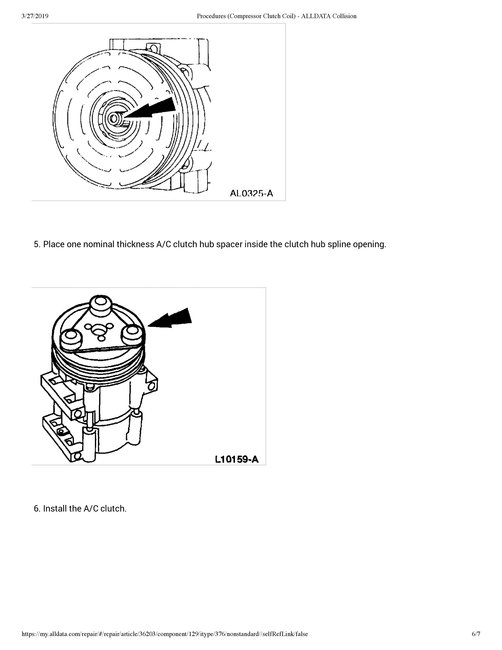 3/27/2019 Procedures (Compressor Clutch Coil) - ALLDATA Collision

AL0325-A

5. Place one nominal thickness A/C clutch hub spacer inside the clutch hub spline opening.

L10159-A

6. Install the A/C clutch.

https://my.alldata.com/repair/#/repair/article/36203/component/129/itype/376/nonstandard//selfRefLink/false 6/7