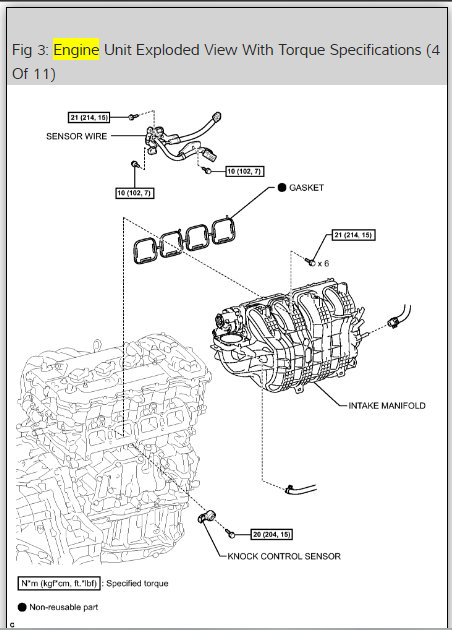 Fig 3: Engine Unit Exploded View With Torque Specifications (4 Of 11)

21 (214, 15)

SENSOR WIRE

10 (102, 7)

10 (102, 7)

● GASKET

21 (214, 15)

x 6

INTAKE MANIFOLD

20 (204, 15)

KNOCK CONTROL SENSOR

N*m (kgf*cm, ft.*lbf) : Specified torque

● Non-reusable part

c