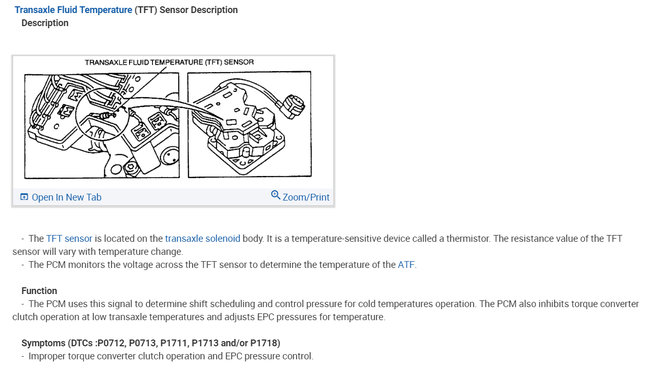 Transaxle Fluid Temperature (TFT) Sensor Description
Description

TRANSAXLE FLUID TEMPERATURE (TFT) SENSOR

Open In New Tab
Zoom/Print

- The TFT sensor is located on the transaxle solenoid body. It is a temperature-sensitive device called a thermistor. The resistance value of the TFT sensor will vary with temperature change.
- The PCM monitors the voltage across the TFT sensor to determine the temperature of the ATF.

Function
- The PCM uses this signal to determine shift scheduling and control pressure for cold temperatures operation. The PCM also inhibits torque converter clutch operation at low transaxle temperatures and adjusts EPC pressures for temperature.

Symptoms (DTCs :P0712, P0713, P1711, P1713 and/or P1718)
- Improper torque converter clutch operation and EPC pressure control.