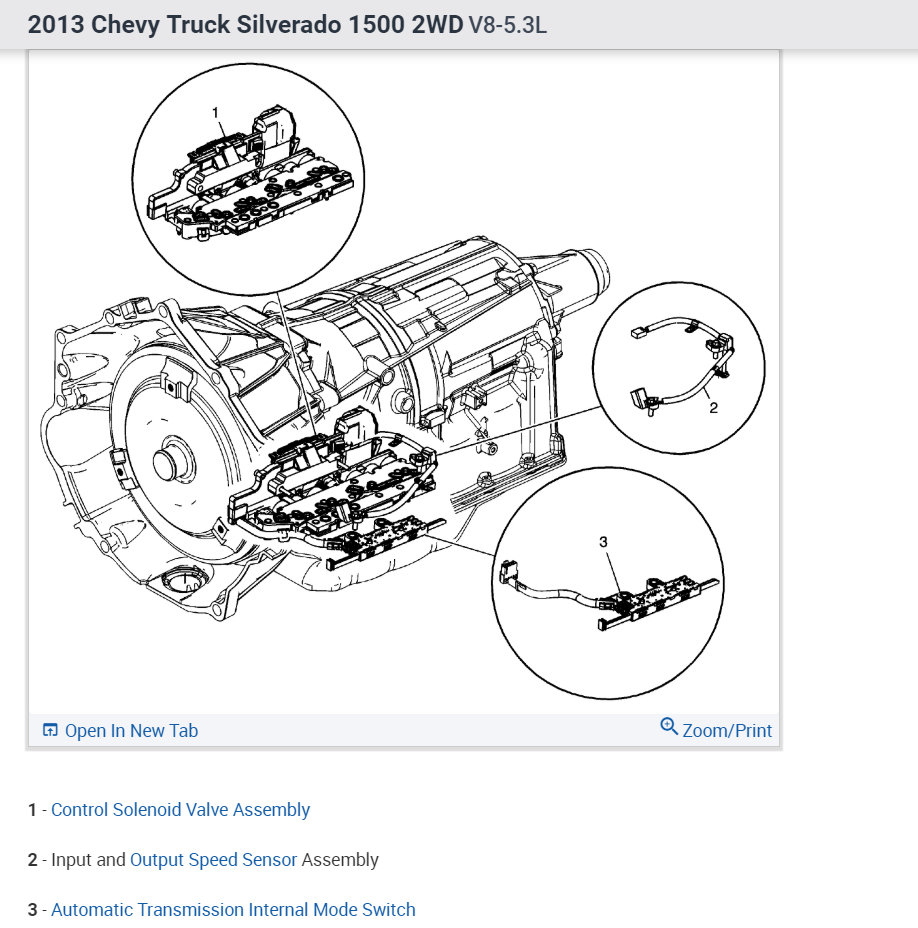 2013 Chevy Truck Silverado 1500 2WD V8-5.3L

1

2

3

Open In New Tab

Zoom/Print

1 - Control Solenoid Valve Assembly

2 - Input and Output Speed Sensor Assembly

3 - Automatic Transmission Internal Mode Switch