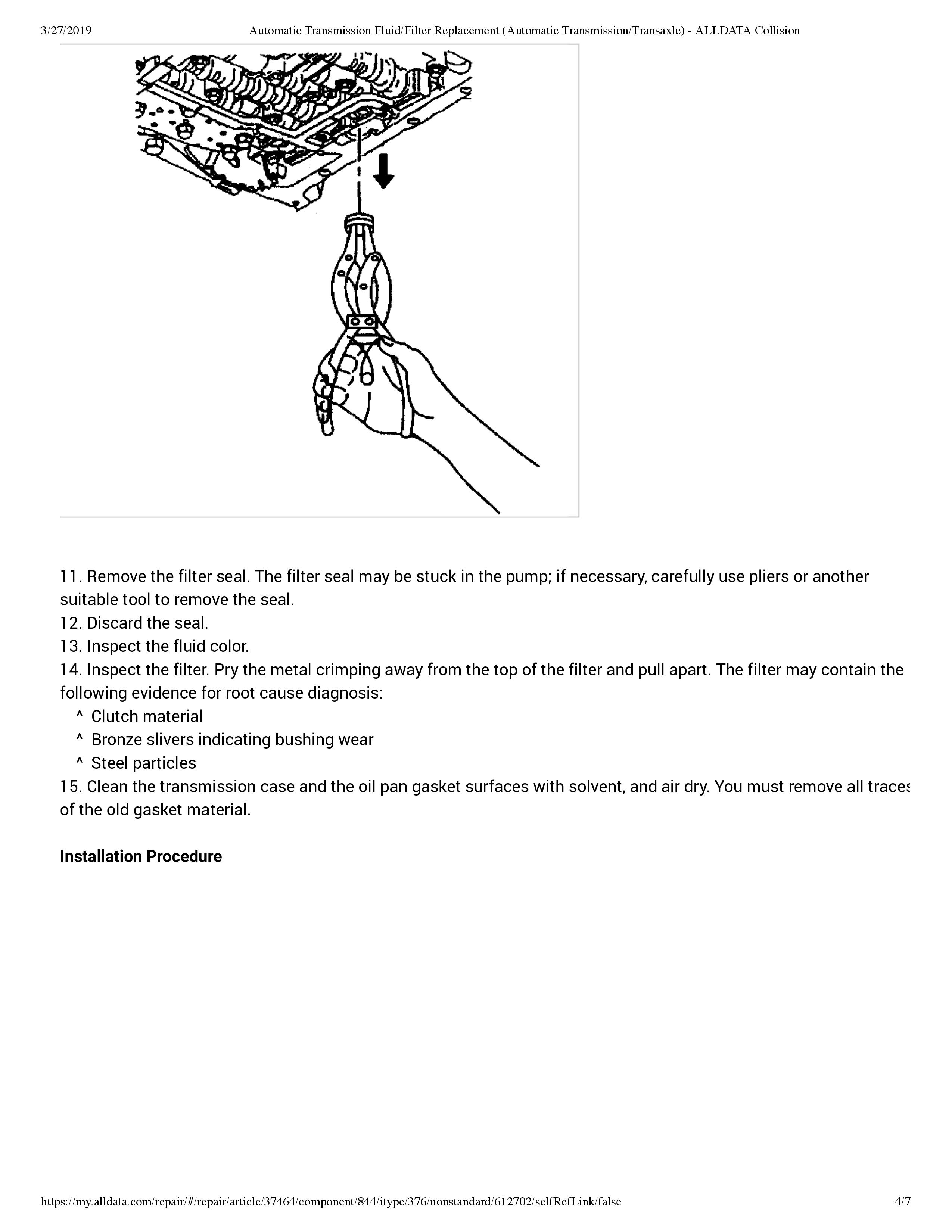 3/27/2019 Automatic Transmission Fluid/Filter Replacement (Automatic Transmission/Transaxle) - ALLDATA Collision

11. Remove the filter seal. The filter seal may be stuck in the pump; if necessary, carefully use pliers or another suitable tool to remove the seal.
12. Discard the seal.
13. Inspect the fluid color.
14. Inspect the filter. Pry the metal crimping away from the top of the filter and pull apart. The filter may contain the following evidence for root cause diagnosis:
^ Clutch material
^ Bronze slivers indicating bushing wear
^ Steel particles
15. Clean the transmission case and the oil pan gasket surfaces with solvent, and air dry. You must remove all traces of the old gasket material.

Installation Procedure

https://my.alldata.com/repair/#/repair/article/37464/component/844/itype/376/nonstandard/612702/selfRefLink/false 4/7