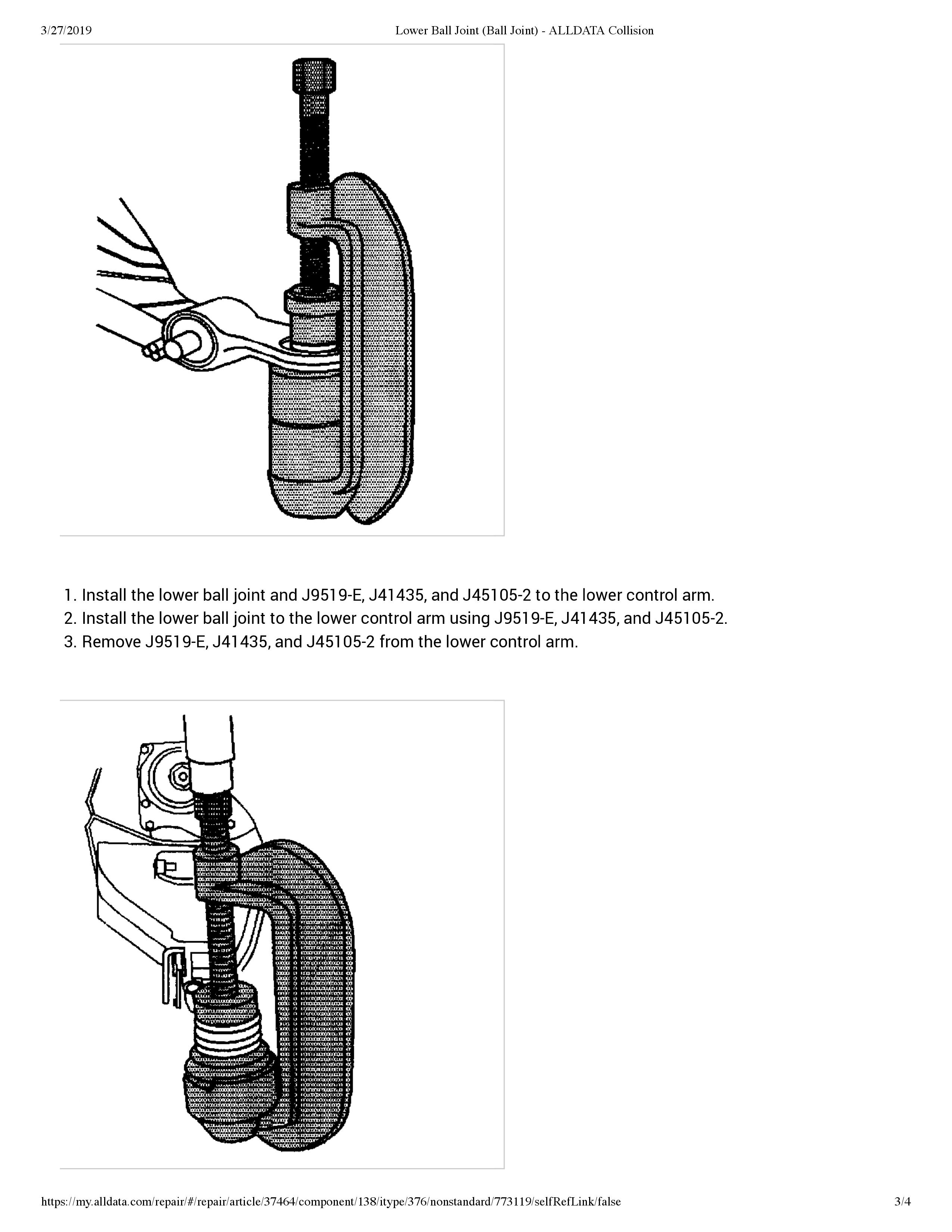 3/27/2019 Lower Ball Joint (Ball Joint) - ALLDATA Collision

1. Install the lower ball joint and J9519-E, J41435, and J45105-2 to the lower control arm.
2. Install the lower ball joint to the lower control arm using J9519-E, J41435, and J45105-2.
3. Remove J9519-E, J41435, and J45105-2 from the lower control arm.

https://my.alldata.com/repair/#/repair/article/37464/component/138/itype/376/nonstandard/773119/selfRefLink/false 3/4