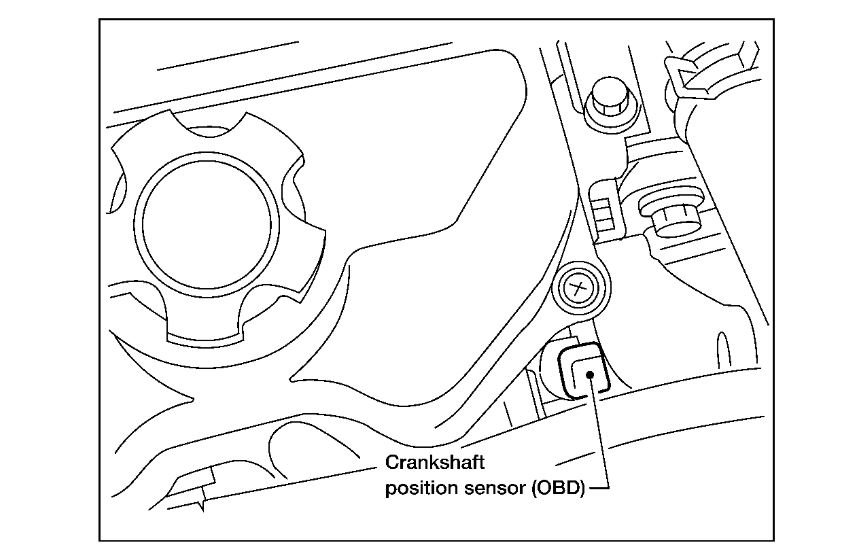 Crankshaft position sensor (OBD)