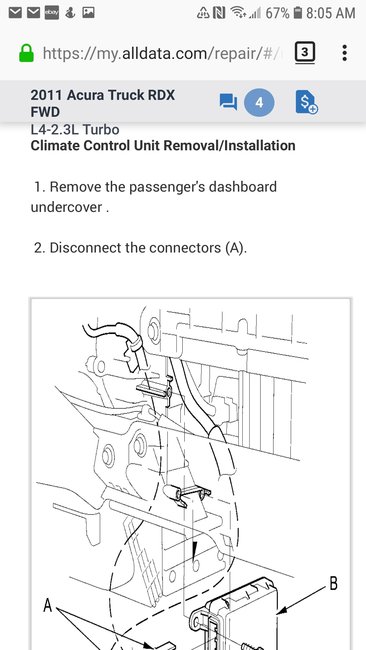 ebay 67% 8:05 AM

https://my.alldata.com/repair/#/

3

2011 Acura Truck RDX FWD

4

L4-2.3L Turbo
Climate Control Unit Removal/Installation

1. Remove the passenger's dashboard undercover .

2. Disconnect the connectors (A).

B

A