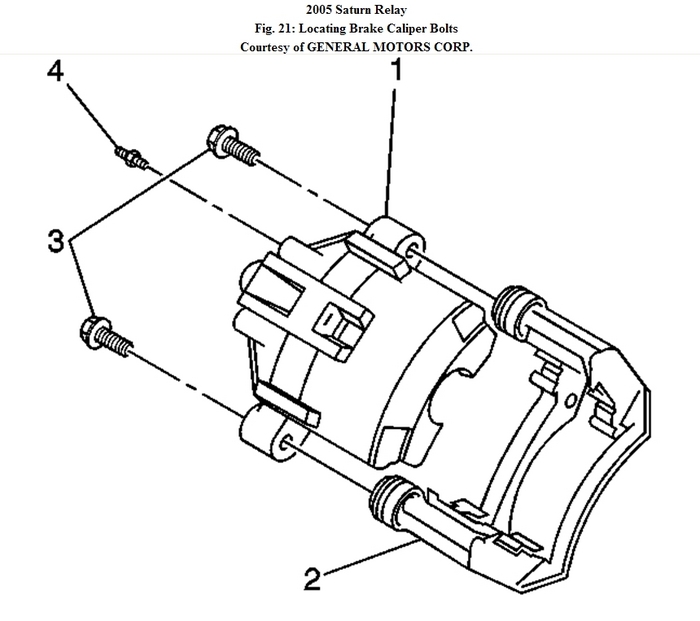 2005 Saturn Relay
Fig. 21: Locating Brake Caliper Bolts
Courtesy of GENERAL MOTORS CORP.

4
1
3
2