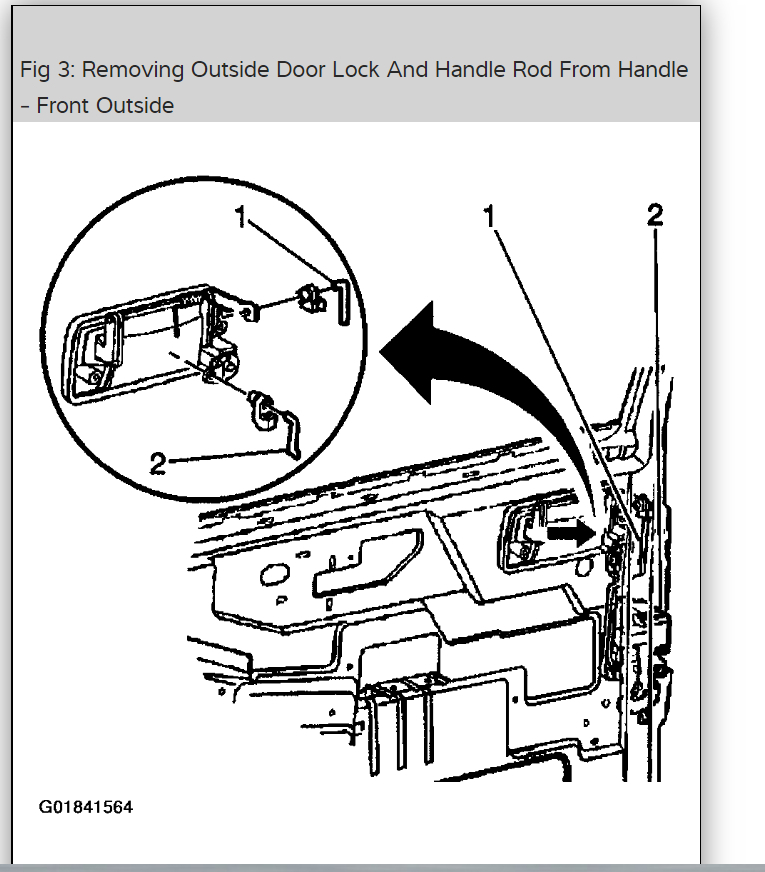 Fig 3: Removing Outside Door Lock And Handle Rod From Handle - Front Outside

1
2
1
2

G01841564