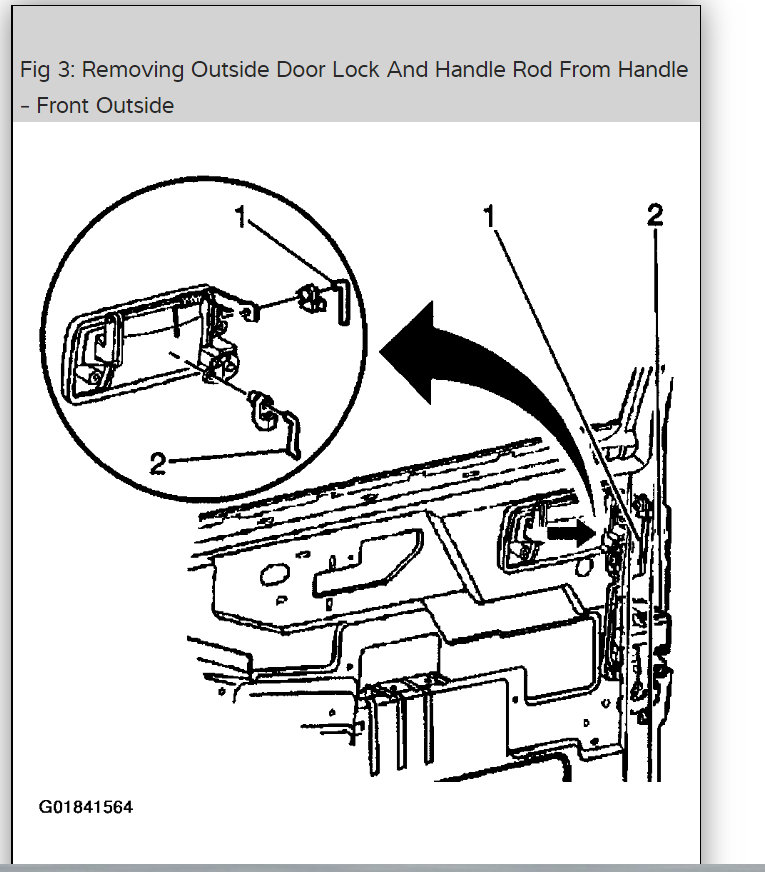 Fig 3: Removing Outside Door Lock And Handle Rod From Handle - Front Outside

1
2
1
2

G01841564