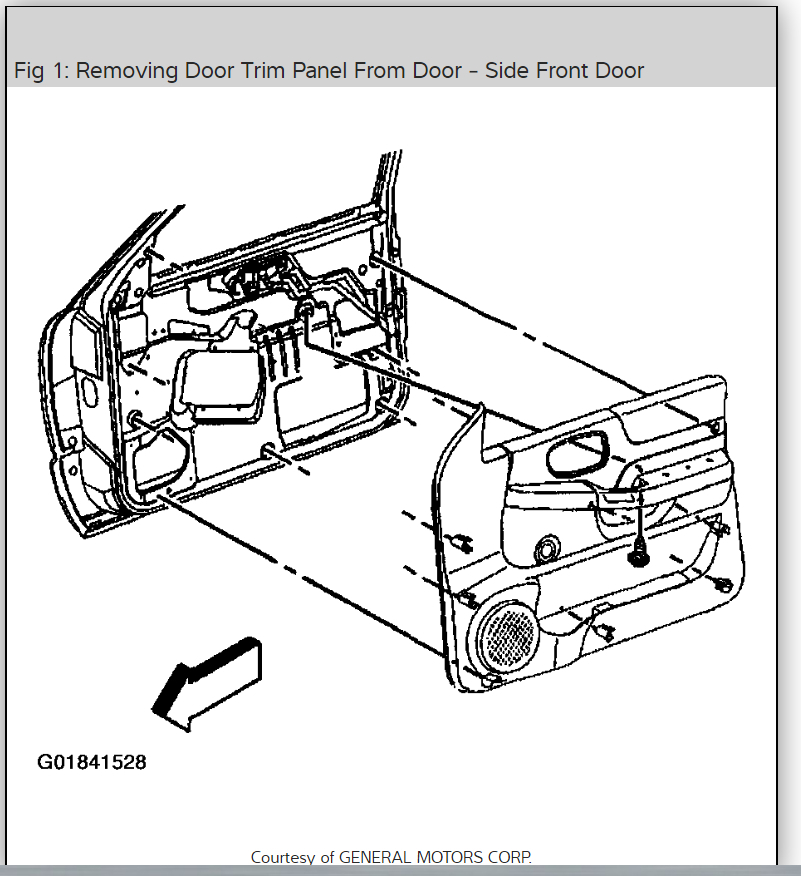 Fig 1: Removing Door Trim Panel From Door - Side Front Door

G01841528

Courtesy of GENERAL MOTORS CORP.