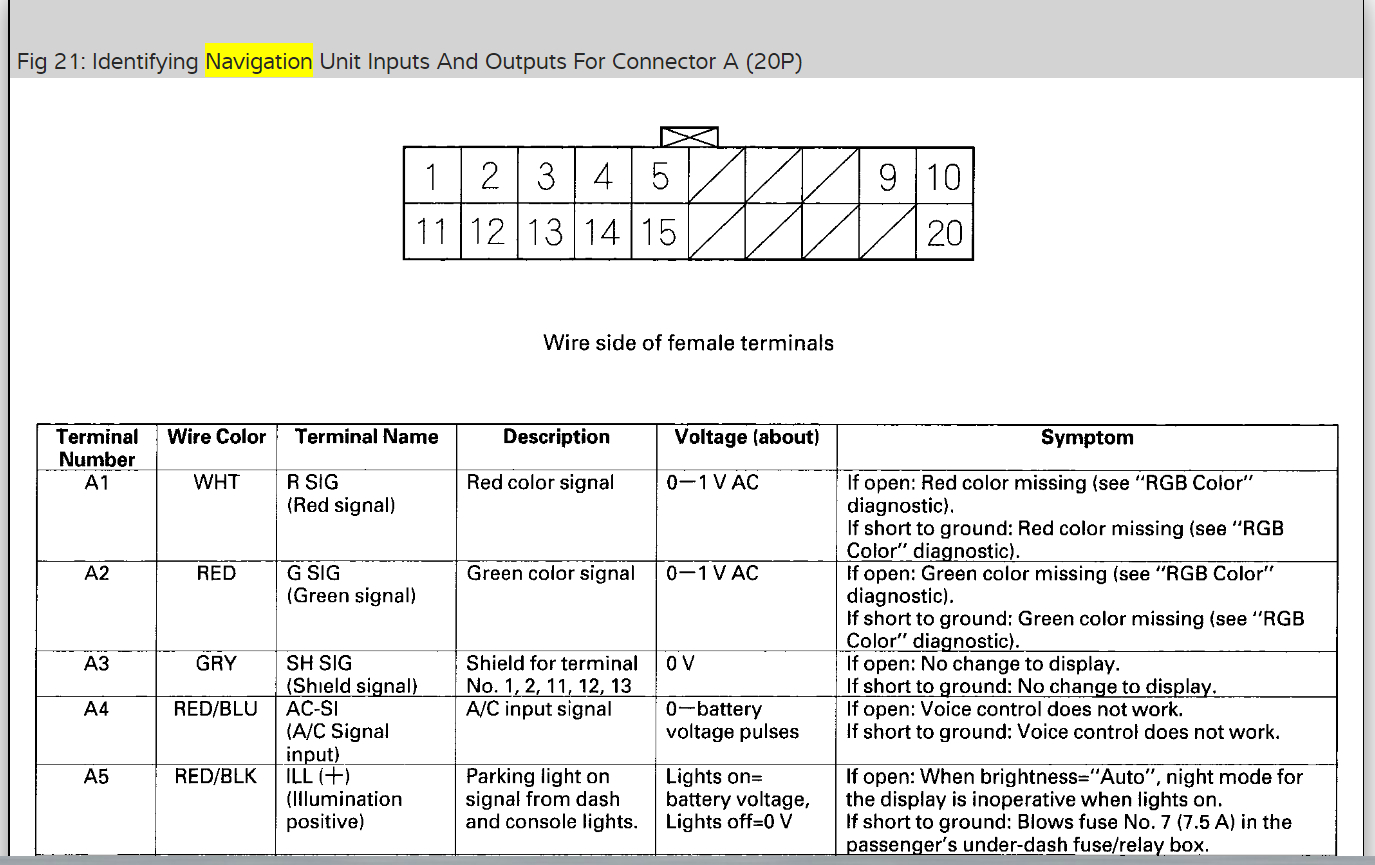 Fig 21: Identifying Navigation Unit Inputs And Outputs For Connector A (20P)

| 1 | 2 | 3 | 4 | 5 | | | | 9 | 10 |
|---|---|---|---|---|---|---|---|---|---|
| 11 | 12 | 13 | 14 | 15 | | | | | 20 |

Wire side of female terminals

| Terminal Number | Wire Color | Terminal Name | Description | Voltage (about) | Symptom |
|---|---|---|---|---|---|
| A1 | WHT | R SIG (Red signal) | Red color signal | 0—1 V AC | If open: Red color missing (see "RGB Color" diagnostic). If short to ground: Red color missing (see "RGB Color" diagnostic). |
| A2 | RED | G SIG (Green signal) | Green color signal | 0—1 V AC | If open: Green color missing (see "RGB Color" diagnostic). If short to ground: Green color missing (see "RGB Color" diagnostic). |
| A3 | GRY | SH SIG (Shield signal) | Shield for terminal No. 1, 2, 11, 12, 13 | 0 V | If open: No change to display. If short to ground: No change to display. |
| A4 | RED/BLU | AC-SI (A/C Signal input) | A/C input signal | 0—battery voltage pulses | If open: Voice control does not work. If short to ground: Voice control does not work. |
| A5 | RED/BLK | ILL (+) (Illumination positive) | Parking light on signal from dash and console lights. | Lights on= battery voltage, Lights off=0 V | If open: When brightness="Auto", night mode for the display is inoperative when lights on. If short to ground: Blows fuse No. 7 (7.5 A) in the passenger's under-dash fuse/relay box. |