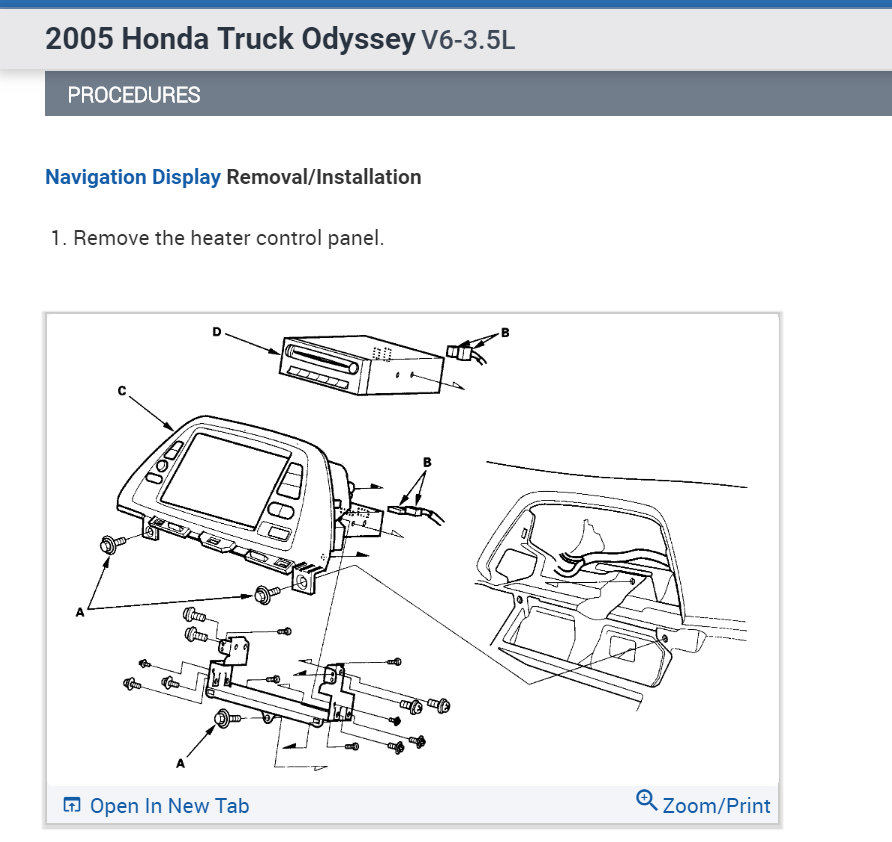 2005 Honda Truck Odyssey V6-3.5L

PROCEDURES

Navigation Display Removal/Installation

1. Remove the heater control panel.

D
B
C
B
A
A

Open In New Tab
Zoom/Print