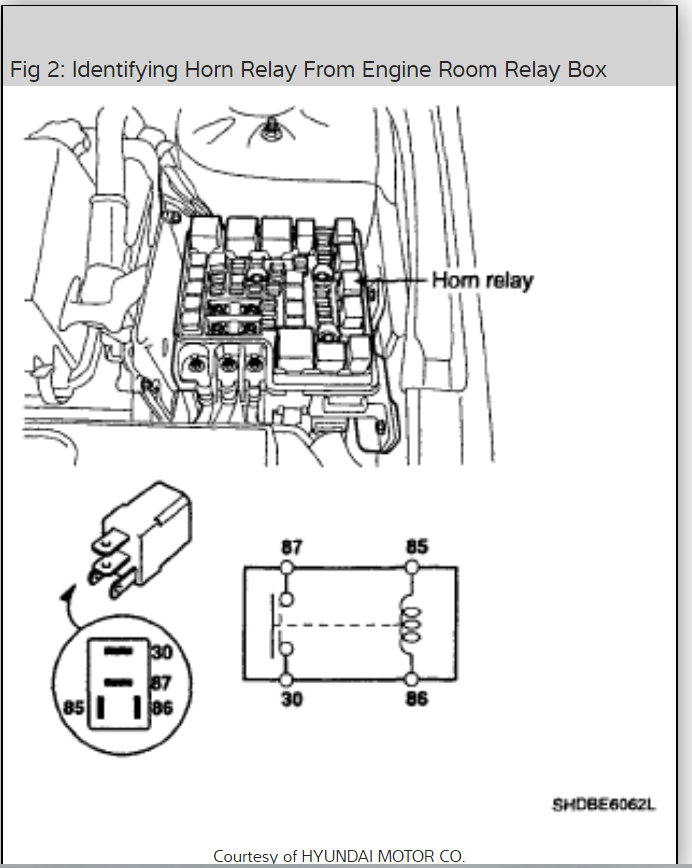 Fig 2: Identifying Horn Relay From Engine Room Relay Box

Horn relay

30
87
85
86

87
85
30
86

SHDBE6062L

Courtesy of HYUNDAI MOTOR CO.