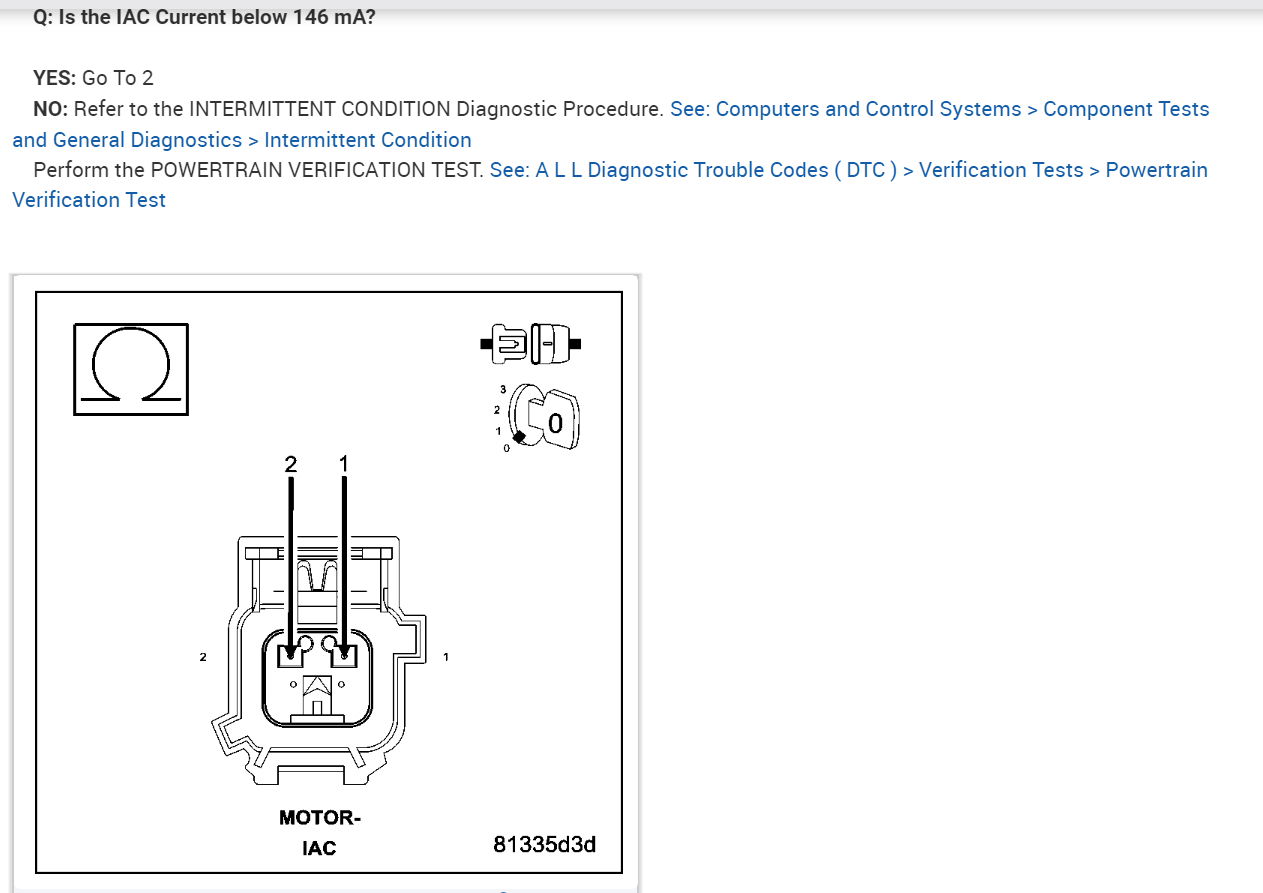 Q: Is the IAC Current below 146 mA?

YES: Go To 2
NO: Refer to the INTERMITTENT CONDITION Diagnostic Procedure. See: Computers and Control Systems > Component Tests and General Diagnostics > Intermittent Condition
Perform the POWERTRAIN VERIFICATION TEST. See: A L L Diagnostic Trouble Codes ( DTC ) > Verification Tests > Powertrain Verification Test

$\Omega$

3
2
1
0
0

2 1

2

1

MOTOR-
IAC

81335d3d