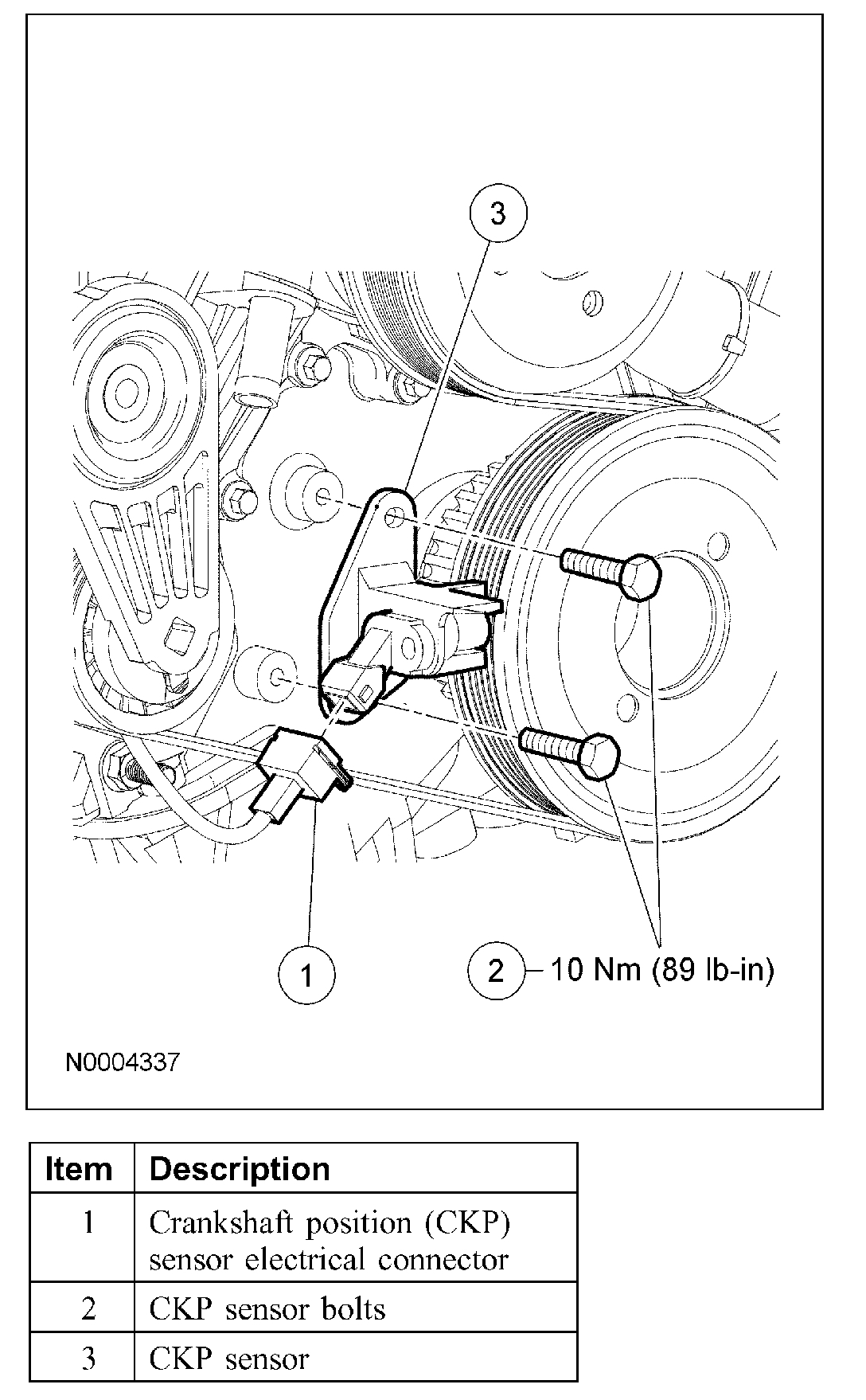 3

1

2 10 Nm (89 lb-in)

N0004337

| Item | Description |
|---|---|
| 1 | Crankshaft position (CKP) sensor electrical connector |
| 2 | CKP sensor bolts |
| 3 | CKP sensor |