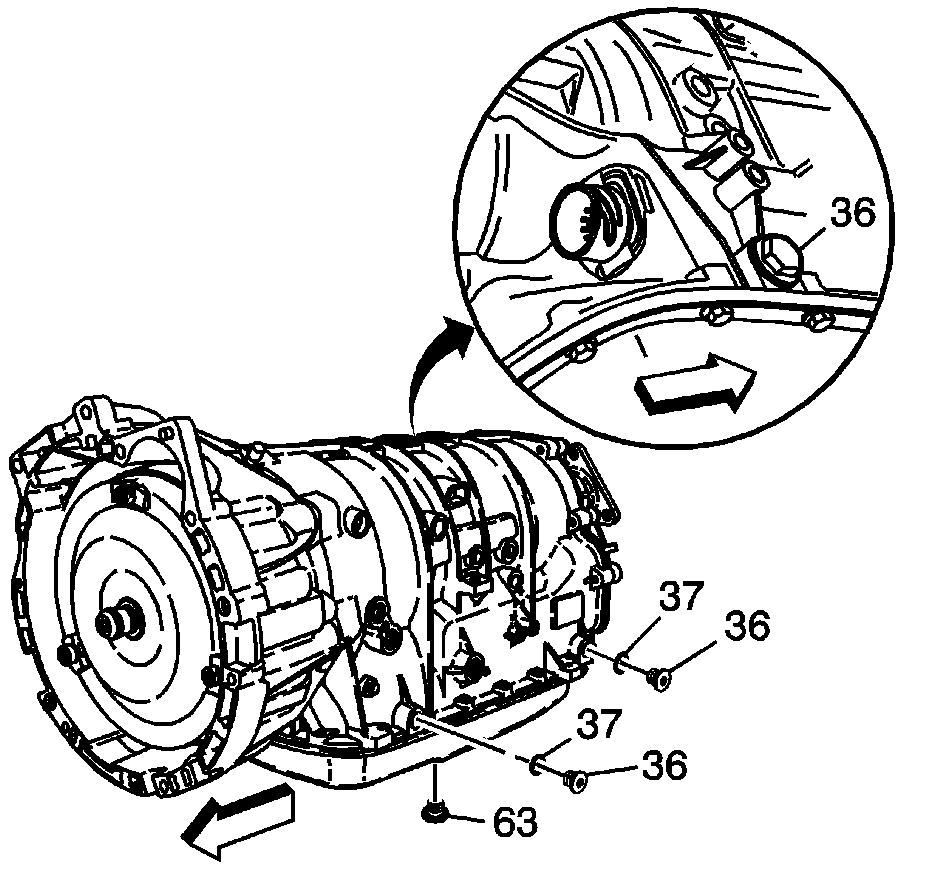 36
37
36
37
36
63