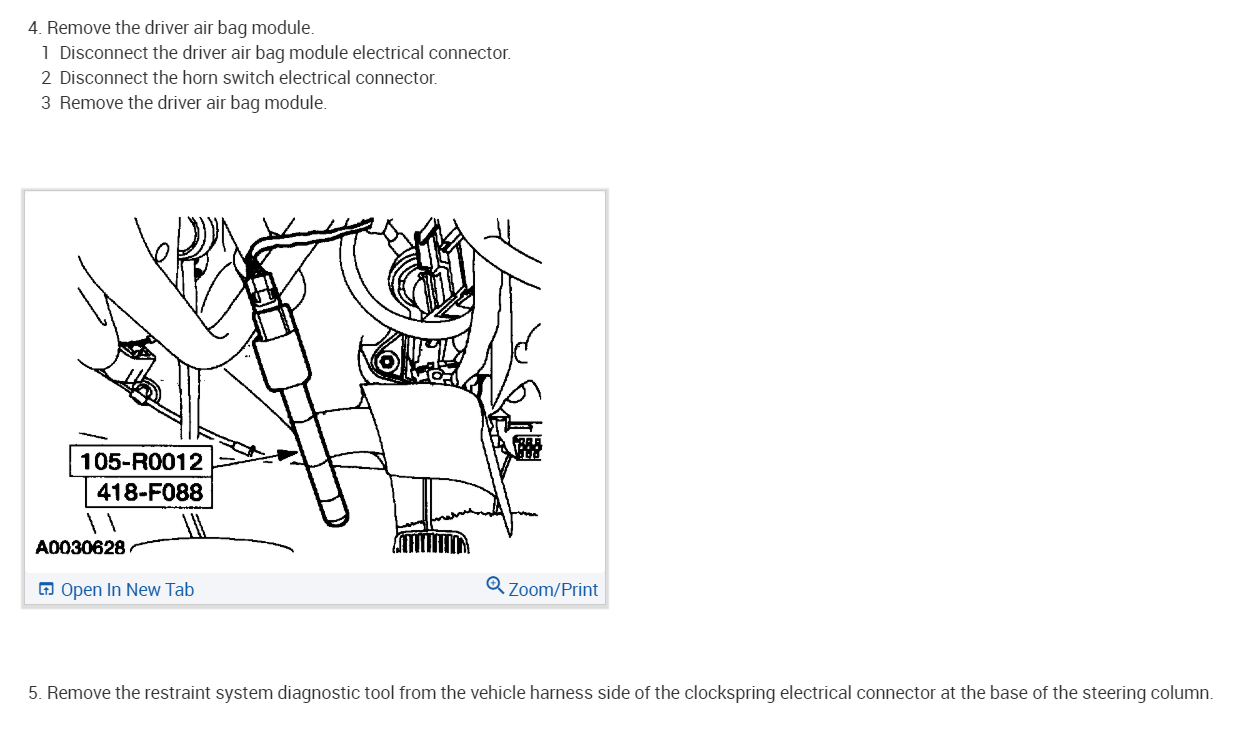 4. Remove the driver air bag module.
1 Disconnect the driver air bag module electrical connector.
2 Disconnect the horn switch electrical connector.
3 Remove the driver air bag module.

105-R0012
418-F088
A0030628

Open In New Tab
Zoom/Print

5. Remove the restraint system diagnostic tool from the vehicle harness side of the clockspring electrical connector at the base of the steering column.