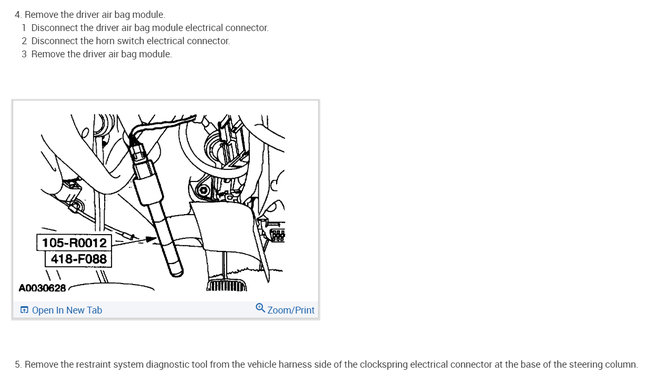 4. Remove the driver air bag module.
1 Disconnect the driver air bag module electrical connector.
2 Disconnect the horn switch electrical connector.
3 Remove the driver air bag module.

105-R0012
418-F088
A0030628

Open In New Tab
Zoom/Print

5. Remove the restraint system diagnostic tool from the vehicle harness side of the clockspring electrical connector at the base of the steering column.