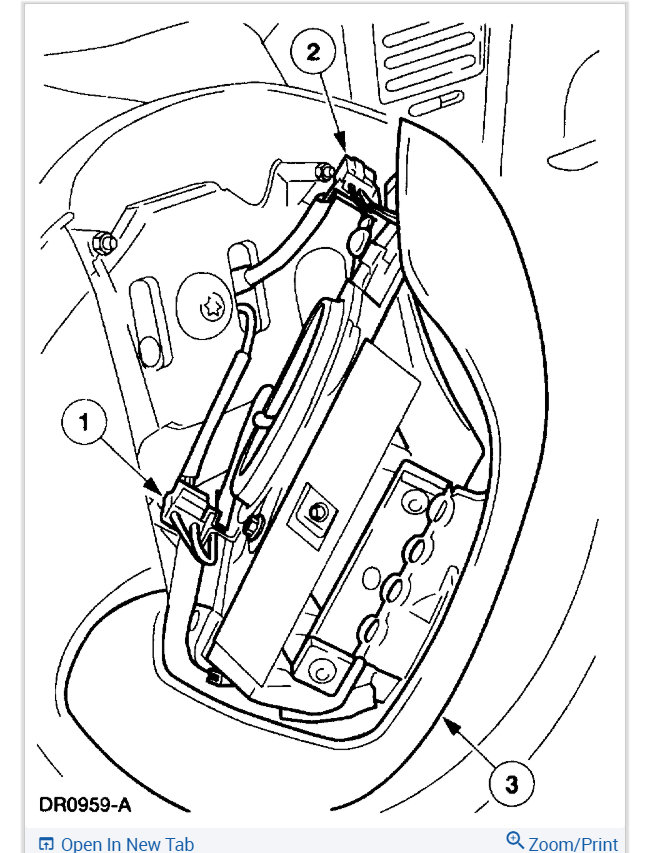 2

1

3

DR0959-A

Open In New Tab

Zoom/Print