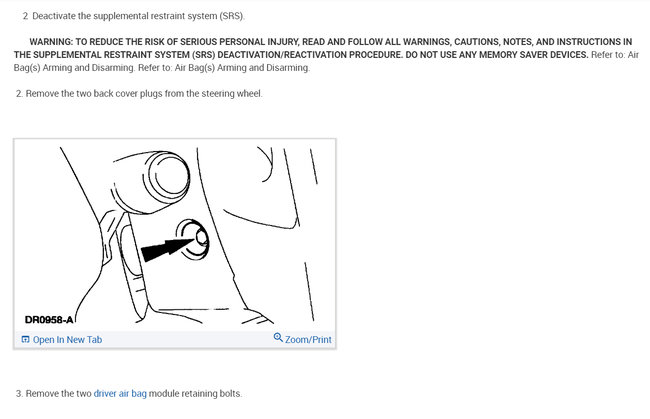 2. Deactivate the supplemental restraint system (SRS).

WARNING: TO REDUCE THE RISK OF SERIOUS PERSONAL INJURY, READ AND FOLLOW ALL WARNINGS, CAUTIONS, NOTES, AND INSTRUCTIONS IN THE SUPPLEMENTAL RESTRAINT SYSTEM (SRS) DEACTIVATION/REACTIVATION PROCEDURE. DO NOT USE ANY MEMORY SAVER DEVICES. Refer to: Air Bag(s) Arming and Disarming. Refer to: Air Bag(s) Arming and Disarming.

2. Remove the two back cover plugs from the steering wheel.

DR0958-A

Open In New Tab

Zoom/Print

3. Remove the two driver air bag module retaining bolts.