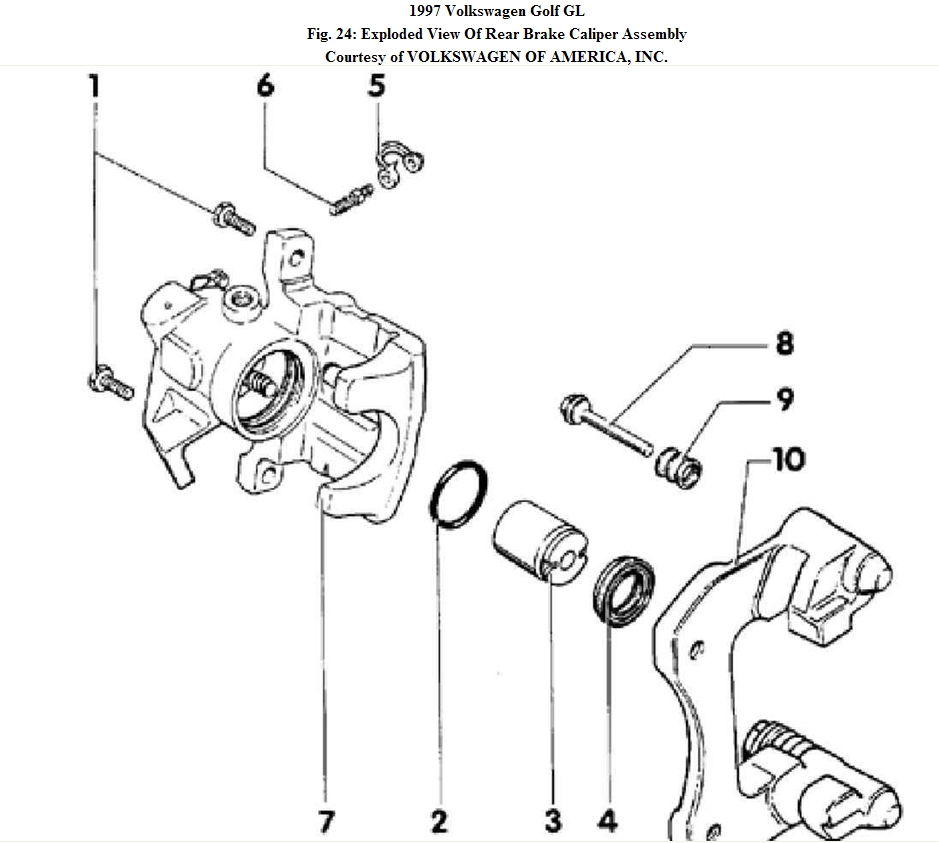 1997 Volkswagen Golf GL
Fig. 24: Exploded View Of Rear Brake Caliper Assembly
Courtesy of VOLKSWAGEN OF AMERICA, INC.

1
6
5
8
9
10
7
2
3
4