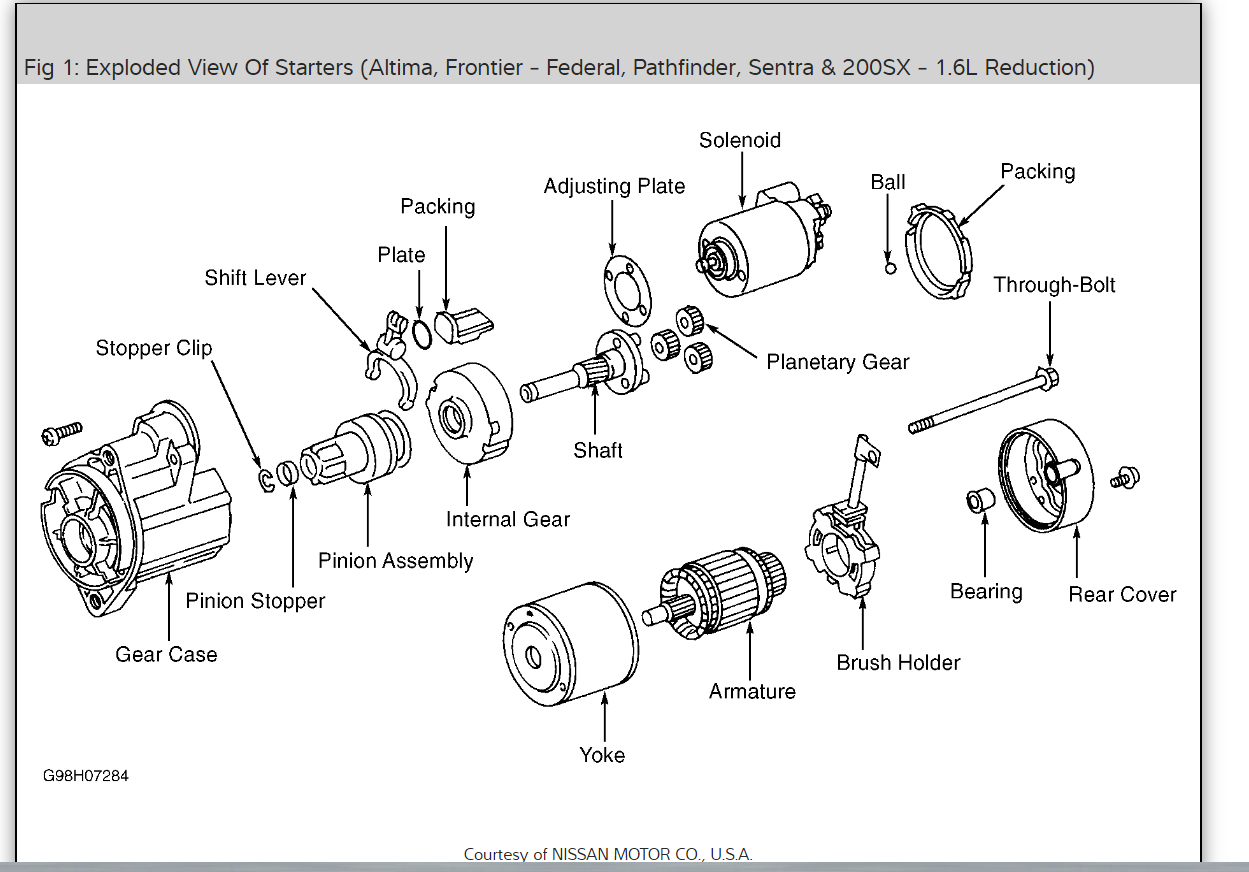 Fig 1: Exploded View Of Starters (Altima, Frontier - Federal, Pathfinder, Sentra & 200SX - 1.6L Reduction)

Solenoid
Ball
Packing
Adjusting Plate
Packing
Plate
Shift Lever
Through-Bolt
Stopper Clip
Planetary Gear
Shaft
Internal Gear
Pinion Assembly
Pinion Stopper
Gear Case
Bearing
Rear Cover
Brush Holder
Armature
Yoke
G98H07284

Courtesy of NISSAN MOTOR CO., U.S.A.