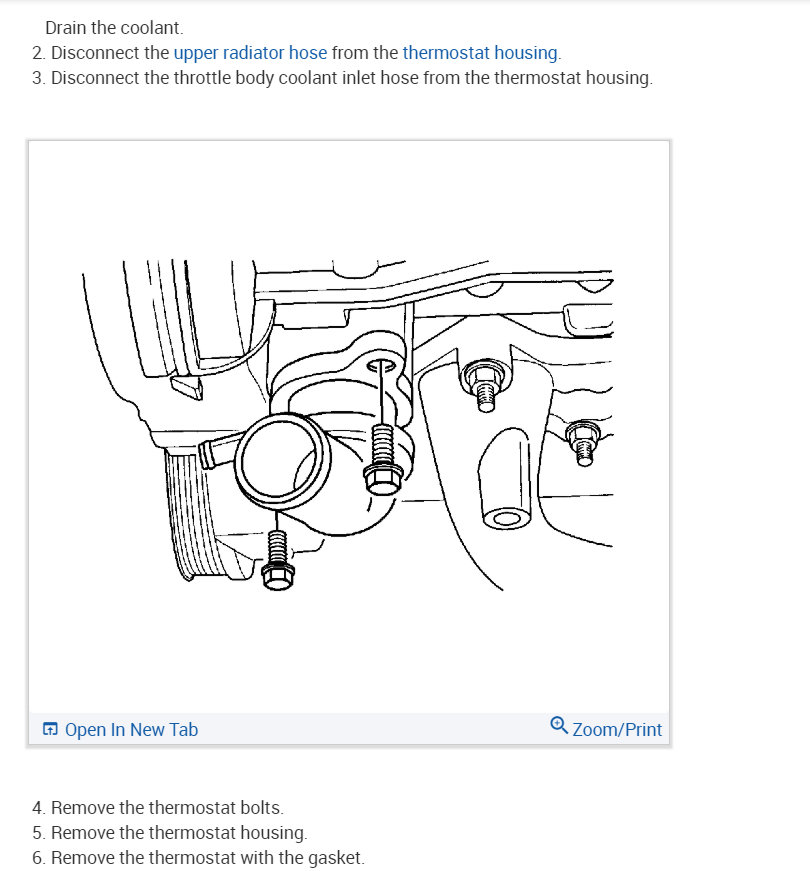 Drain the coolant.
2. Disconnect the upper radiator hose from the thermostat housing.
3. Disconnect the throttle body coolant inlet hose from the thermostat housing.

Open In New Tab
Zoom/Print

4. Remove the thermostat bolts.
5. Remove the thermostat housing.
6. Remove the thermostat with the gasket.