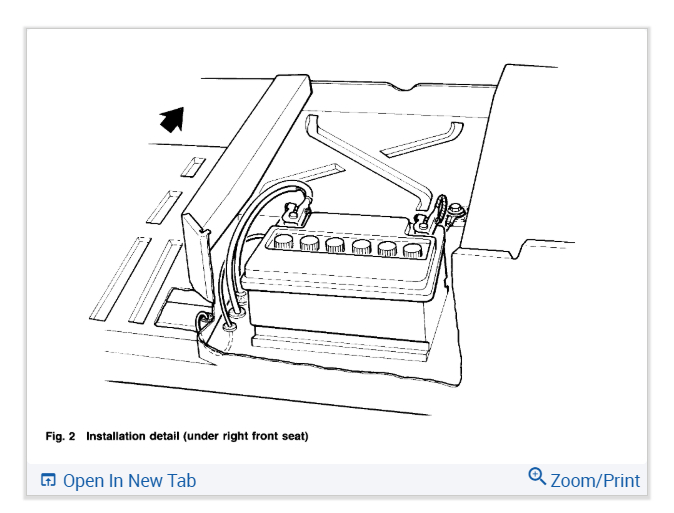 Fig. 2 Installation detail (under right front seat)

Open In New Tab

Zoom/Print