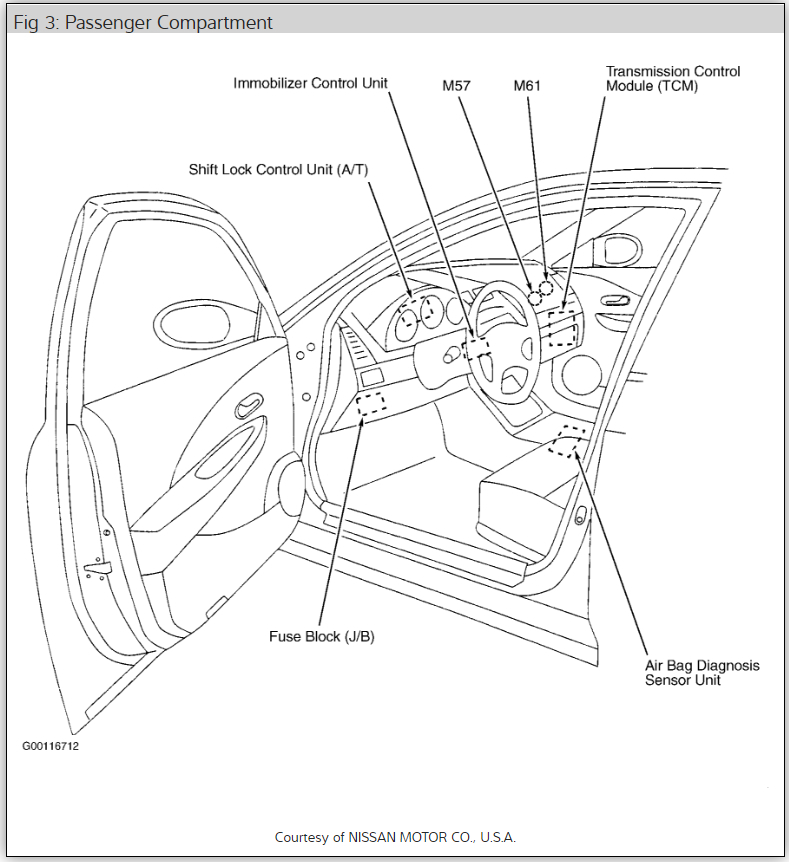 Fig 3: Passenger Compartment

Immobilizer Control Unit

M57

M61

Transmission Control Module (TCM)

Shift Lock Control Unit (A/T)

Fuse Block (J/B)

Air Bag Diagnosis Sensor Unit

G00116712

Courtesy of NISSAN MOTOR CO., U.S.A.