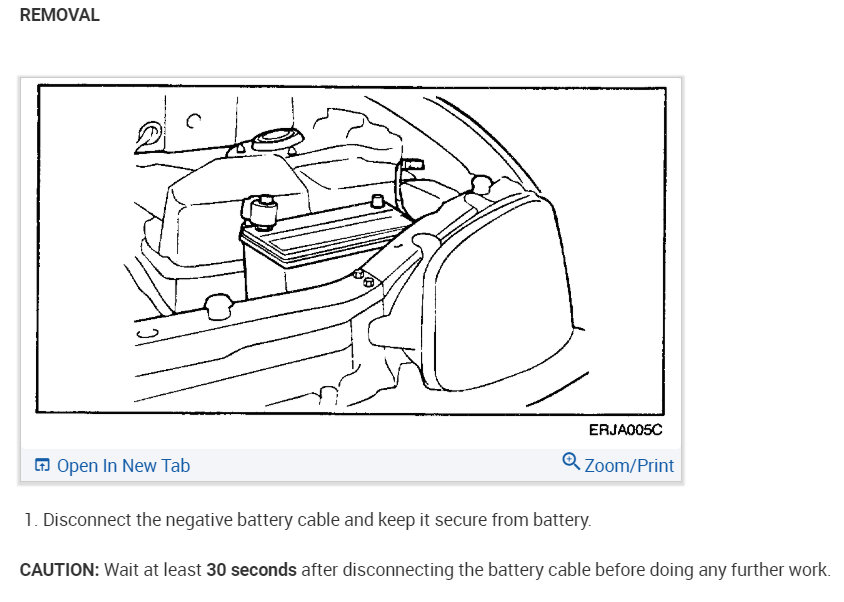 REMOVAL

ERJA005C

Open In New Tab

Zoom/Print

1. Disconnect the negative battery cable and keep it secure from battery.

CAUTION: Wait at least 30 seconds after disconnecting the battery cable before doing any further work.