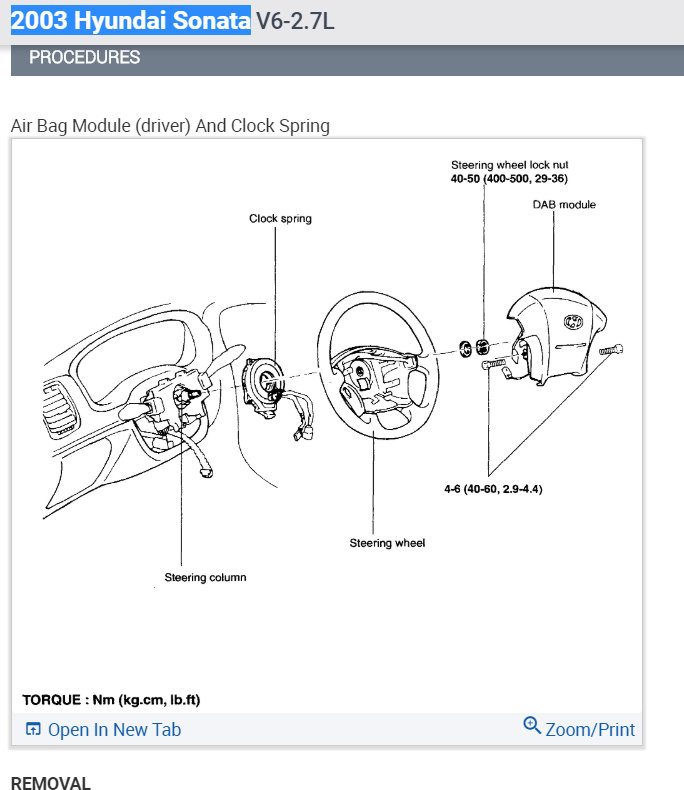 2003 Hyundai Sonata V6-2.7L

PROCEDURES

Air Bag Module (driver) And Clock Spring

Steering wheel lock nut
40-50 (400-500, 29-36)

DAB module

Clock spring

4-6 (40-60, 2.9-4.4)

Steering wheel

Steering column

TORQUE : Nm (kg.cm, lb.ft)

Open In New Tab

Zoom/Print

REMOVAL