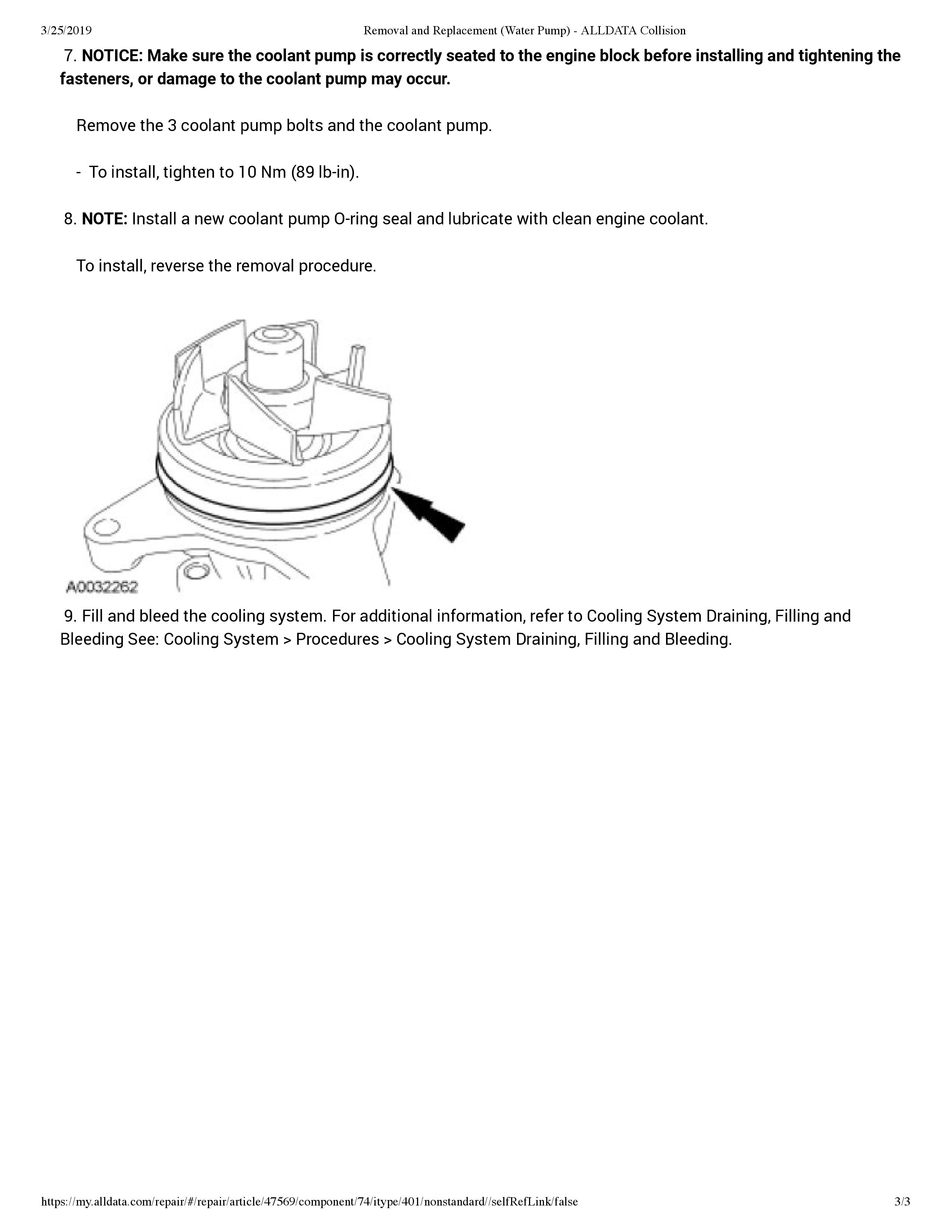 3/25/2019 Removal and Replacement (Water Pump) - ALLDATA Collision

7. NOTICE: Make sure the coolant pump is correctly seated to the engine block before installing and tightening the fasteners, or damage to the coolant pump may occur.

Remove the 3 coolant pump bolts and the coolant pump.

- To install, tighten to 10 Nm (89 lb-in).

8. NOTE: Install a new coolant pump O-ring seal and lubricate with clean engine coolant.

To install, reverse the removal procedure.

A0032262

9. Fill and bleed the cooling system. For additional information, refer to Cooling System Draining, Filling and Bleeding See: Cooling System > Procedures > Cooling System Draining, Filling and Bleeding.

https://my.alldata.com/repair/#/repair/article/47569/component/74/itype/401/nonstandard//selfRefLink/false 3/3