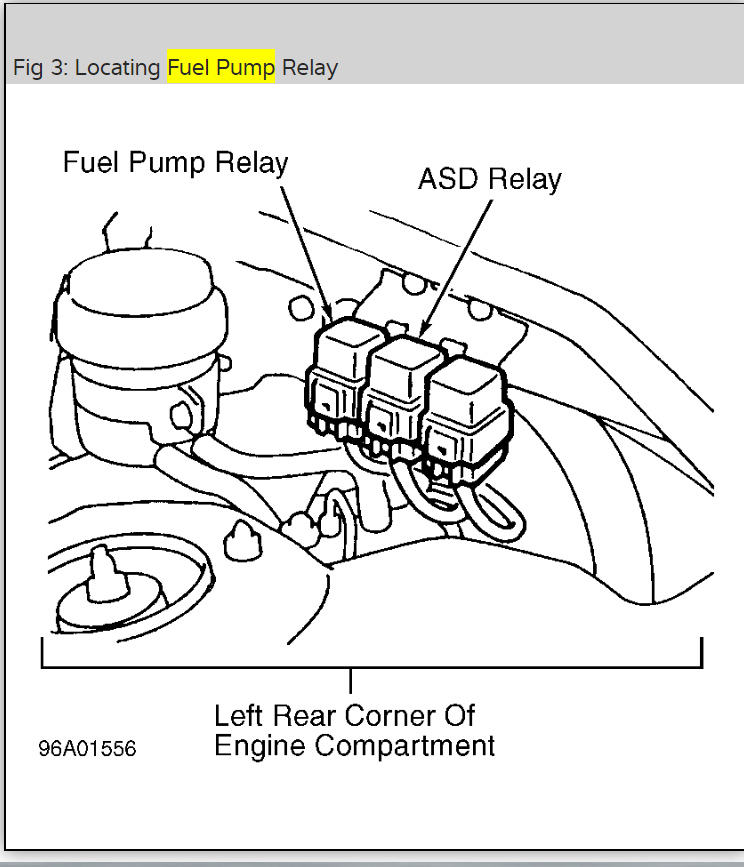 Fig 3: Locating Fuel Pump Relay

Fuel Pump Relay

ASD Relay

Left Rear Corner Of Engine Compartment

96A01556