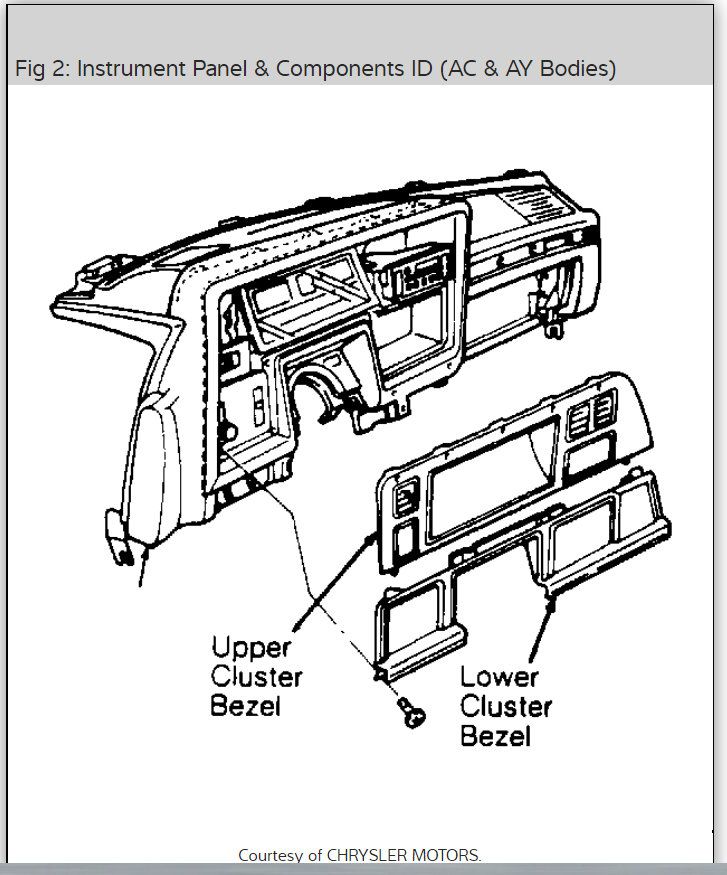 Fig 2: Instrument Panel & Components ID (AC & AY Bodies)

Upper Cluster Bezel

Lower Cluster Bezel

Courtesy of CHRYSLER MOTORS.