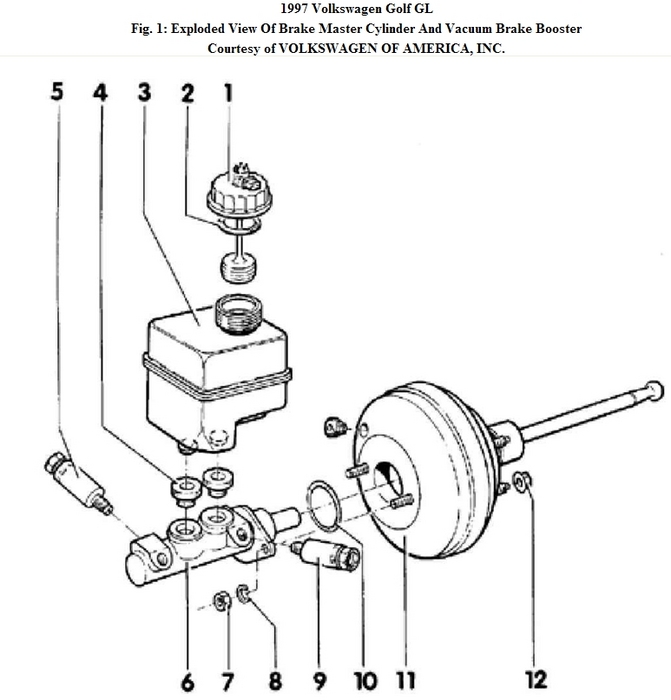 1997 Volkswagen Golf GL
Fig. 1: Exploded View Of Brake Master Cylinder And Vacuum Brake Booster
Courtesy of VOLKSWAGEN OF AMERICA, INC.

5 4 3 2 1

6 7 8 9 10 11 12