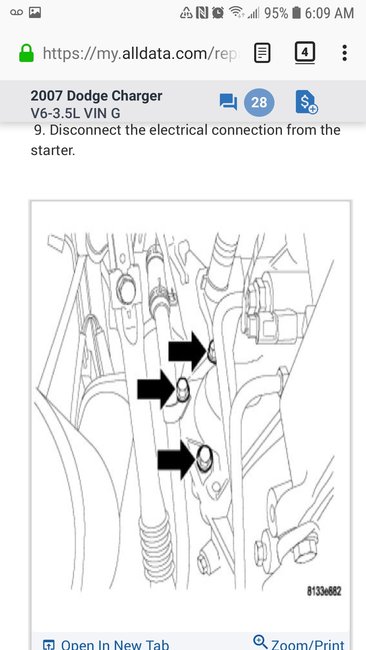 95% 6:09 AM

https://my.alldata.com/rep

4

2007 Dodge Charger
V6-3.5L VIN G

28

9. Disconnect the electrical connection from the starter.

8133e882

Open In New Tab

Zoom/Print