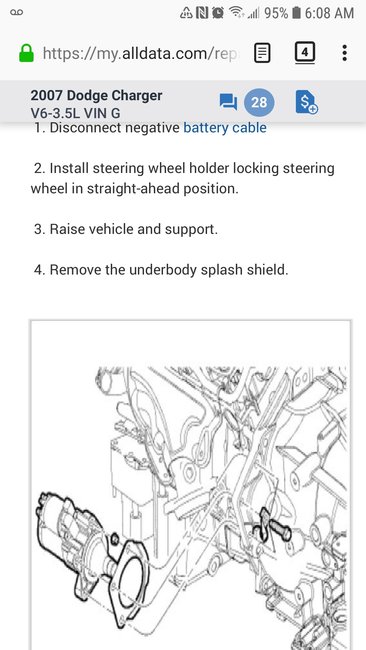 95% 6:08 AM

https://my.alldata.com/rep

4

2007 Dodge Charger
V6-3.5L VIN G

28

1. Disconnect negative battery cable

2. Install steering wheel holder locking steering wheel in straight-ahead position.

3. Raise vehicle and support.

4. Remove the underbody splash shield.