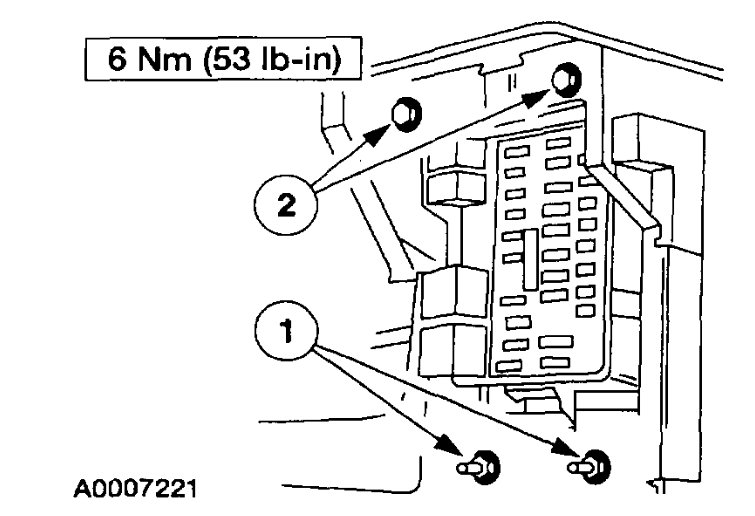 6 Nm (53 lb-in)

2

1

A0007221