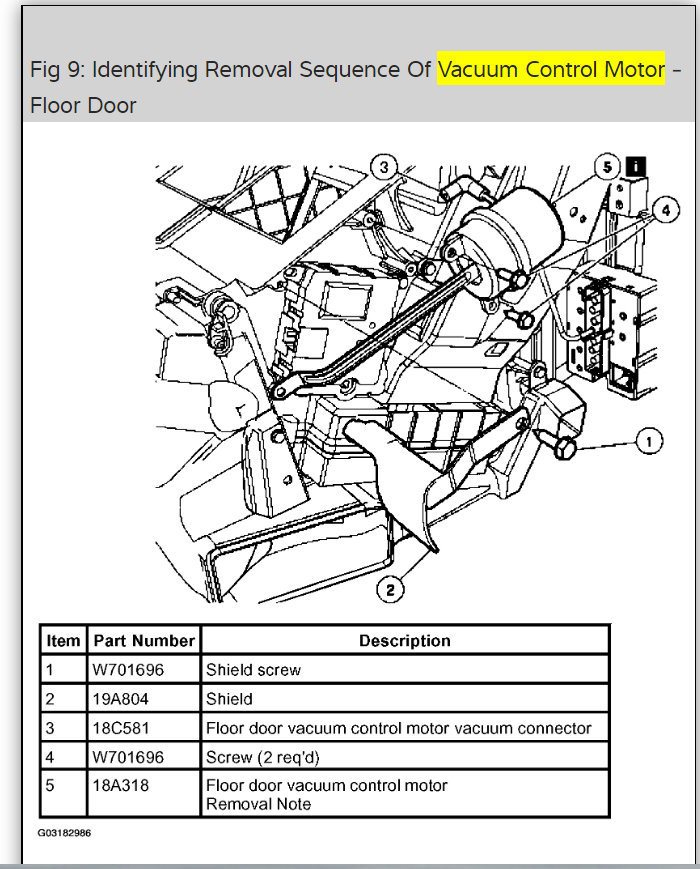 Fig 9: Identifying Removal Sequence Of Vacuum Control Motor - Floor Door

3
5
i
4
1
2

| Item | Part Number | Description |
|---|---|---|
| 1 | W701696 | Shield screw |
| 2 | 19A804 | Shield |
| 3 | 18C581 | Floor door vacuum control motor vacuum connector |
| 4 | W701696 | Screw (2 req'd) |
| 5 | 18A318 | Floor door vacuum control motor Removal Note |

G03182986