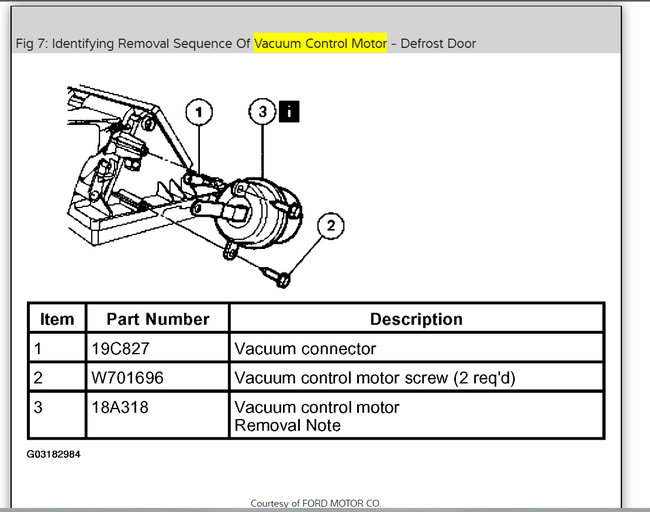 Fig 7: Identifying Removal Sequence Of Vacuum Control Motor - Defrost Door

1

3 i

2

| Item | Part Number | Description |
|---|---|---|
| 1 | 19C827 | Vacuum connector |
| 2 | W701696 | Vacuum control motor screw (2 req'd) |
| 3 | 18A318 | Vacuum control motor Removal Note |

G03182984

Courtesy of FORD MOTOR CO.