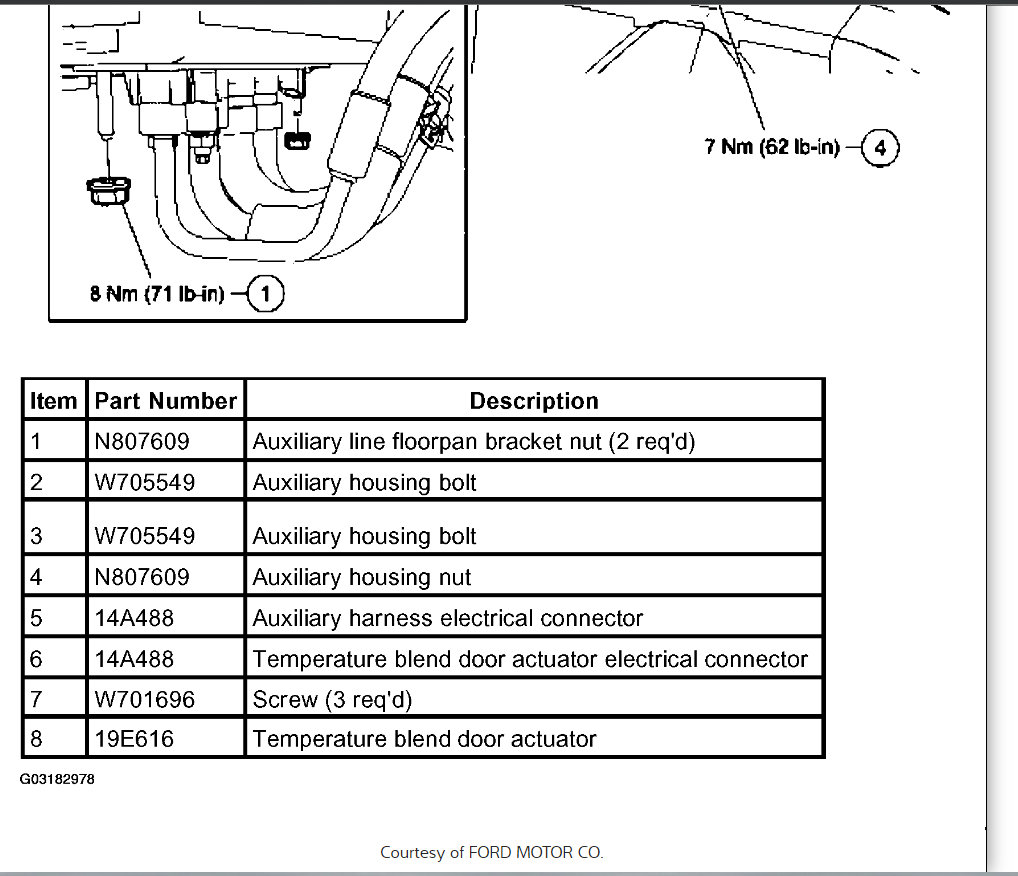 7 Nm (62 lb-in) 4

8 Nm (71 lb-in) 1

| Item | Part Number | Description |
|---|---|---|
| 1 | N807609 | Auxiliary line floorpan bracket nut (2 req'd) |
| 2 | W705549 | Auxiliary housing bolt |
| 3 | W705549 | Auxiliary housing bolt |
| 4 | N807609 | Auxiliary housing nut |
| 5 | 14A488 | Auxiliary harness electrical connector |
| 6 | 14A488 | Temperature blend door actuator electrical connector |
| 7 | W701696 | Screw (3 req'd) |
| 8 | 19E616 | Temperature blend door actuator |

G03182978

Courtesy of FORD MOTOR CO.