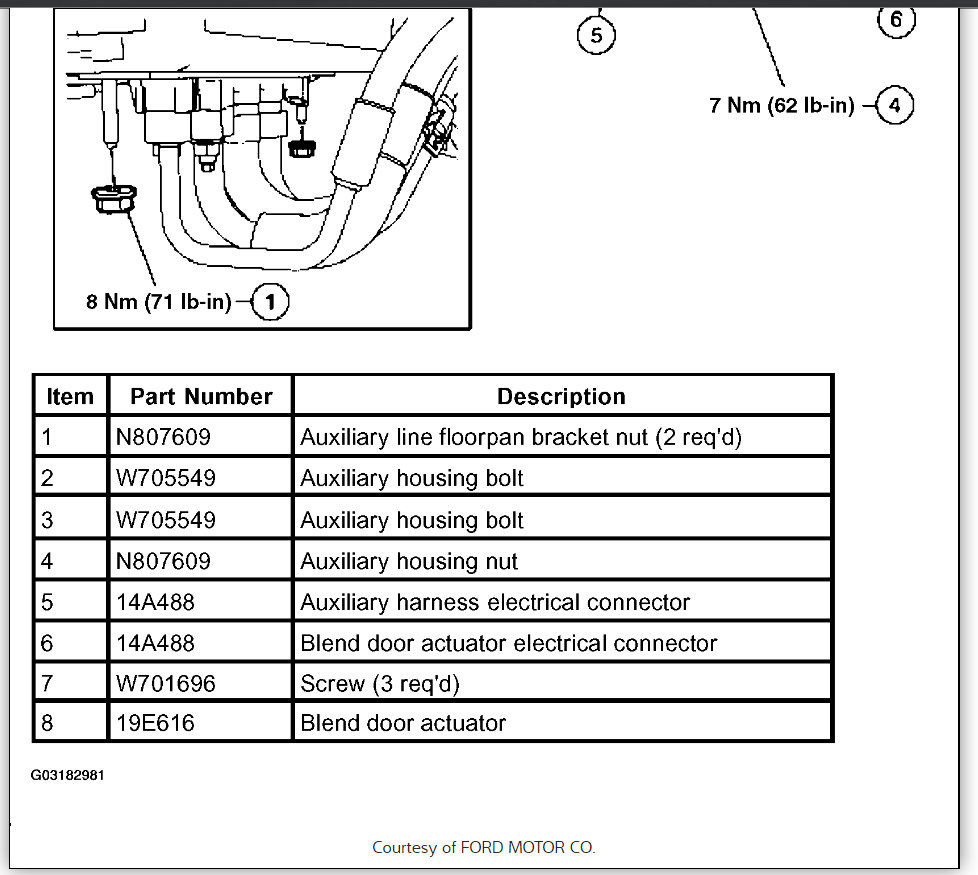 5

6

7 Nm (62 lb-in) 4

8 Nm (71 lb-in) 1

| Item | Part Number | Description |
|---|---|---|
| 1 | N807609 | Auxiliary line floorpan bracket nut (2 req'd) |
| 2 | W705549 | Auxiliary housing bolt |
| 3 | W705549 | Auxiliary housing bolt |
| 4 | N807609 | Auxiliary housing nut |
| 5 | 14A488 | Auxiliary harness electrical connector |
| 6 | 14A488 | Blend door actuator electrical connector |
| 7 | W701696 | Screw (3 req'd) |
| 8 | 19E616 | Blend door actuator |

G03182981

Courtesy of FORD MOTOR CO.