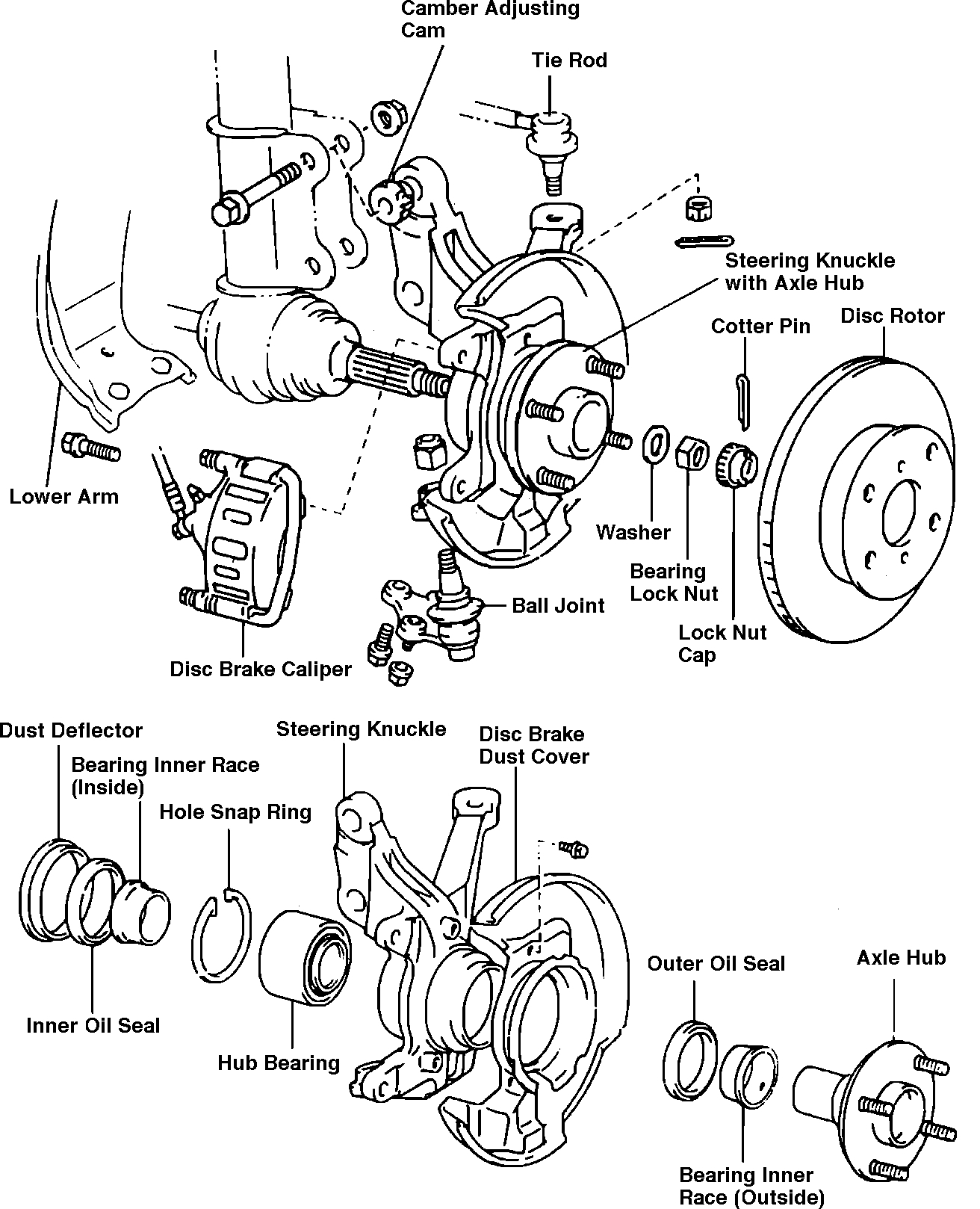 Camber Adjusting Cam

Tie Rod

Steering Knuckle with Axle Hub

Cotter Pin

Disc Rotor

Lower Arm

Washer

Bearing Lock Nut

Lock Nut Cap

Ball Joint

Disc Brake Caliper

Dust Deflector

Bearing Inner Race (Inside)

Hole Snap Ring

Steering Knuckle

Disc Brake Dust Cover

Inner Oil Seal

Hub Bearing

Outer Oil Seal

Axle Hub

Bearing Inner Race (Outside)