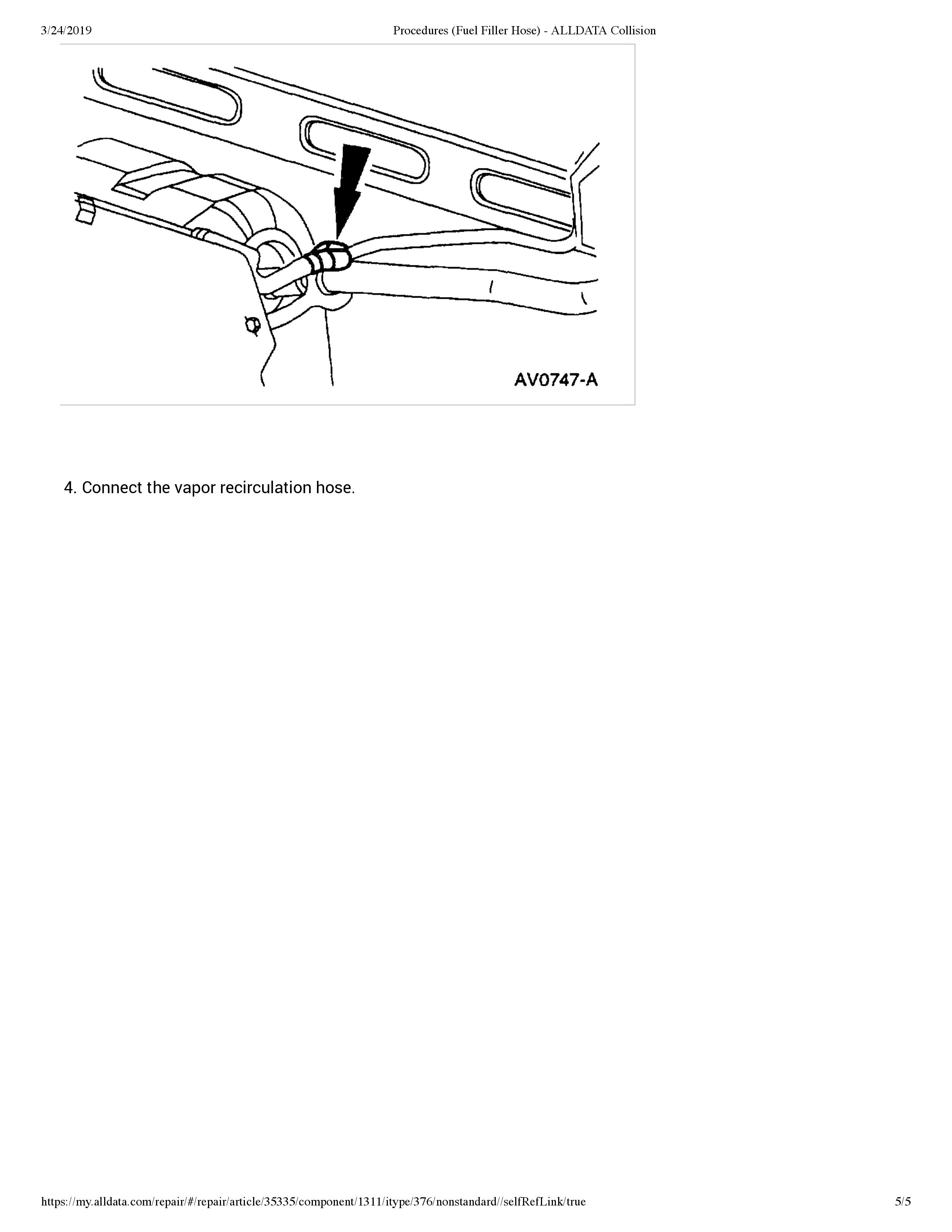 3/24/2019 Procedures (Fuel Filler Hose) - ALLDATA Collision

AV0747-A

4. Connect the vapor recirculation hose.

https://my.alldata.com/repair/#/repair/article/35335/component/1311/itype/376/nonstandard//selfRefLink/true 5/5